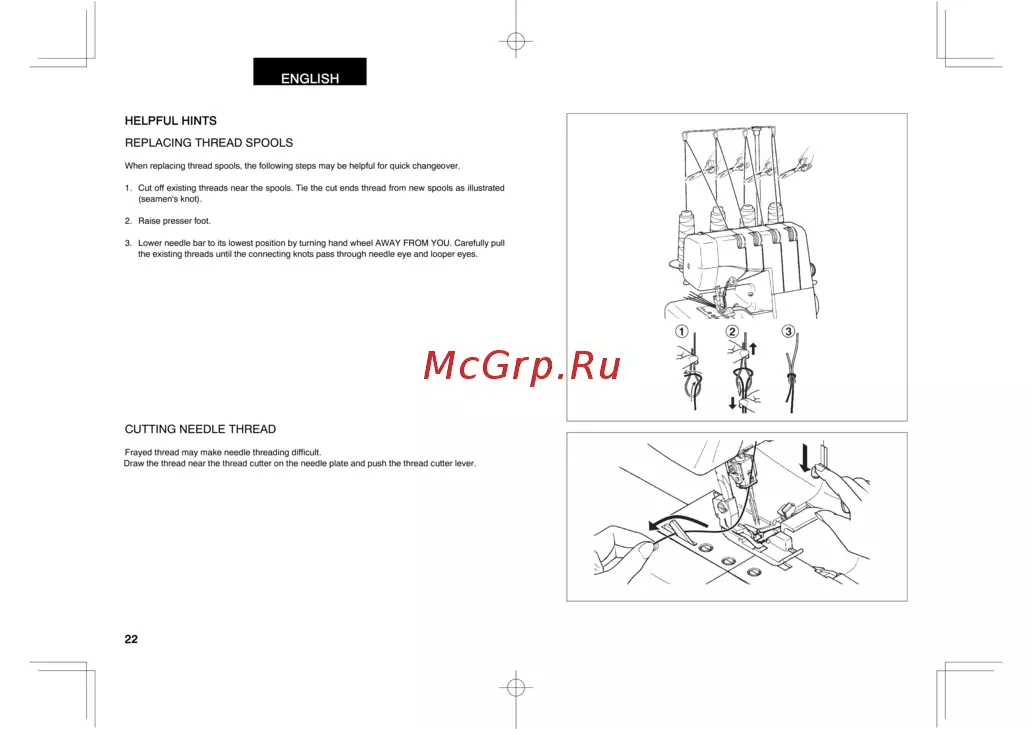 ENGLISH

HELPFUL HINTS

REPLACING THREAD SPOOLS

When replacing thread spools, the following steps may be helpful for quick changeover.

1. Cut off existing threads near the spools. Tie the cut ends thread from new spools as illustrated (seamen's knot).

2. Raise presser foot.

3. Lower needle bar to its lowest position by turning hand wheel AWAY FROM YOU. Carefully pull the existing threads until the connecting knots pass through needle eye and looper eyes.

①
②
③

McGrp.Ru

CUTTING NEEDLE THREAD

Frayed thread may make needle threading difficult.
Draw the thread near the thread cutter on the needle plate and push the thread cutter lever.

22