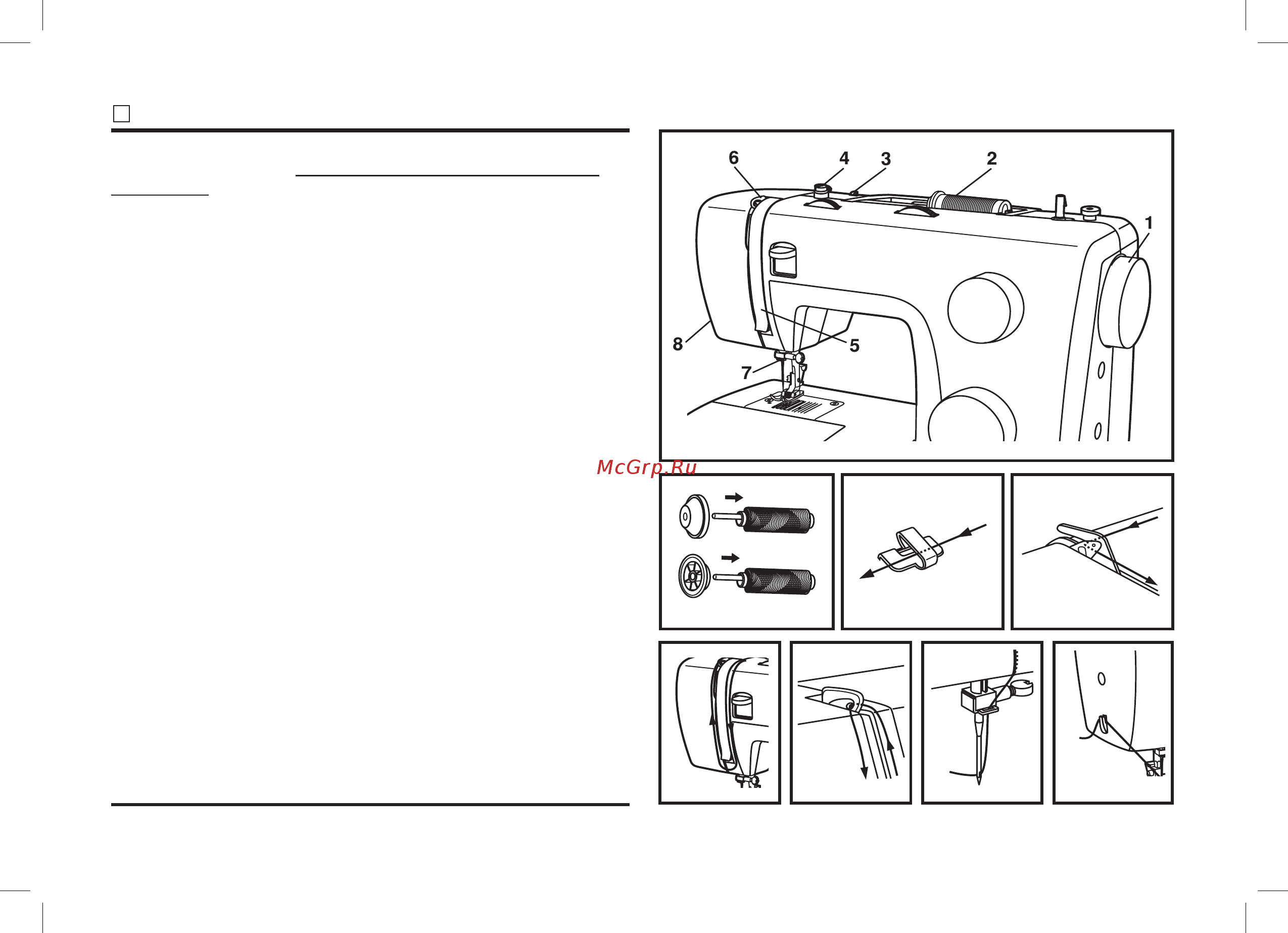 6 4 3 2 1 8 5 7

McGrp.Ru