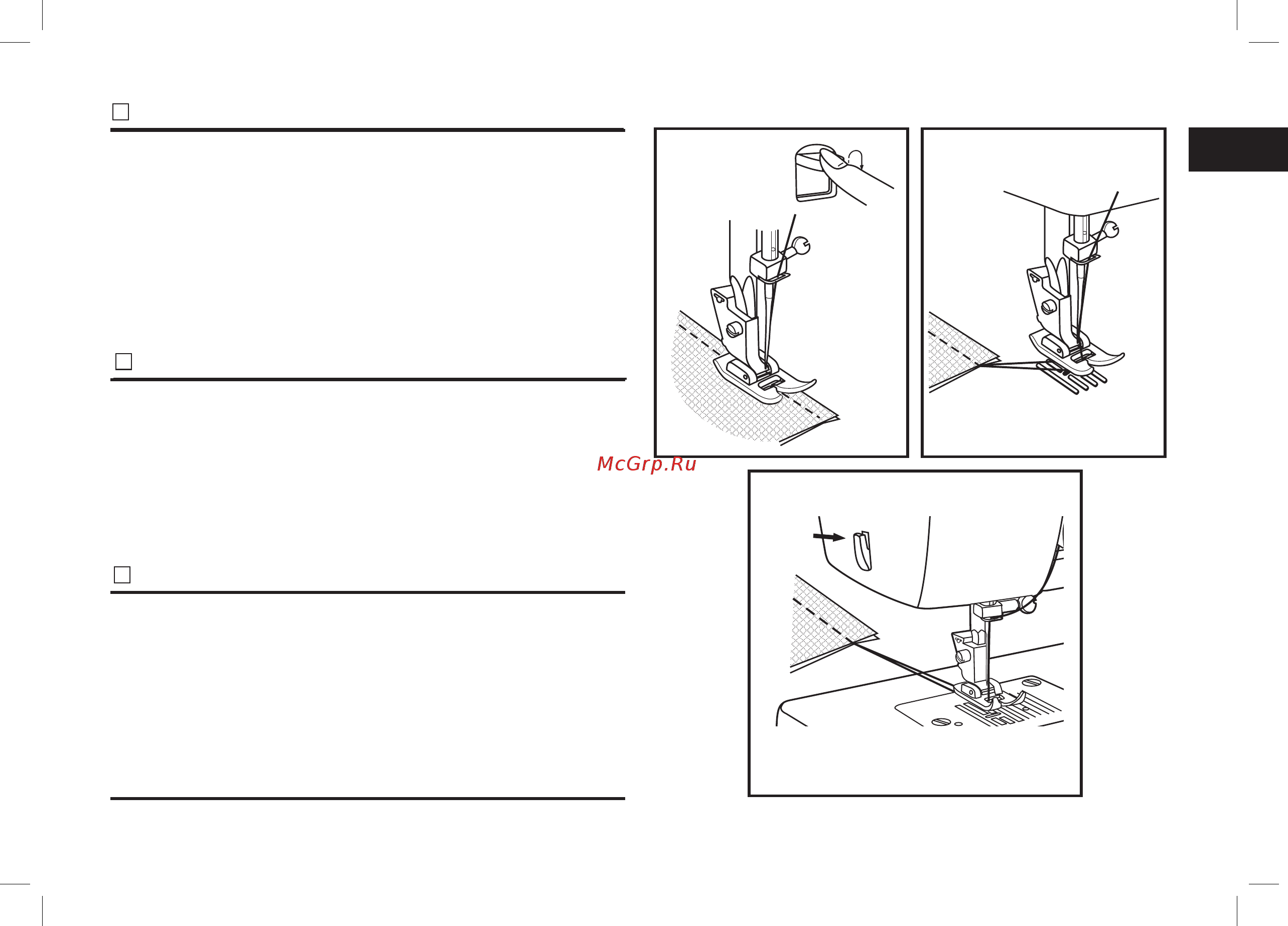 McGrp.Ru