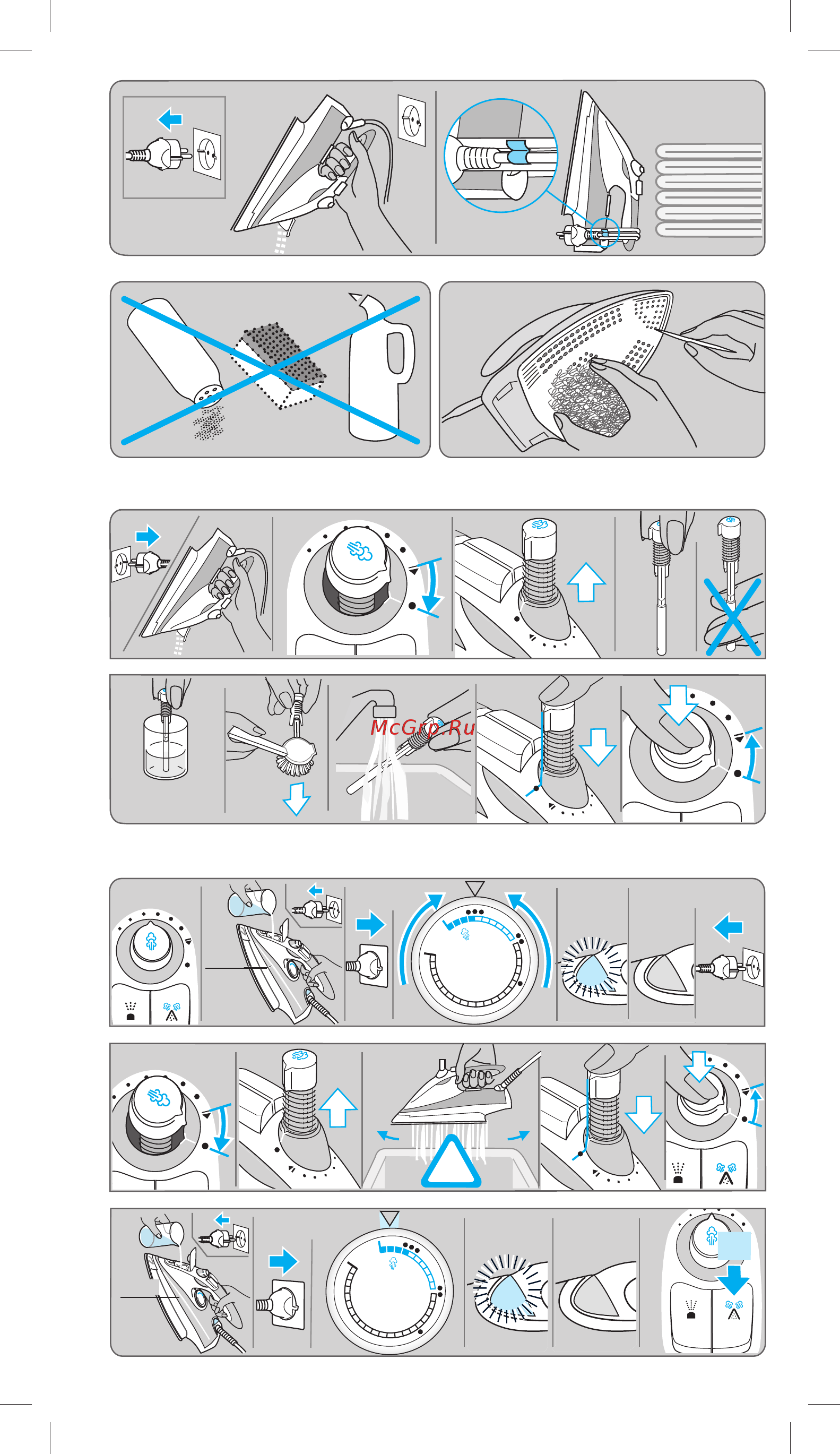 McGrp.Ru