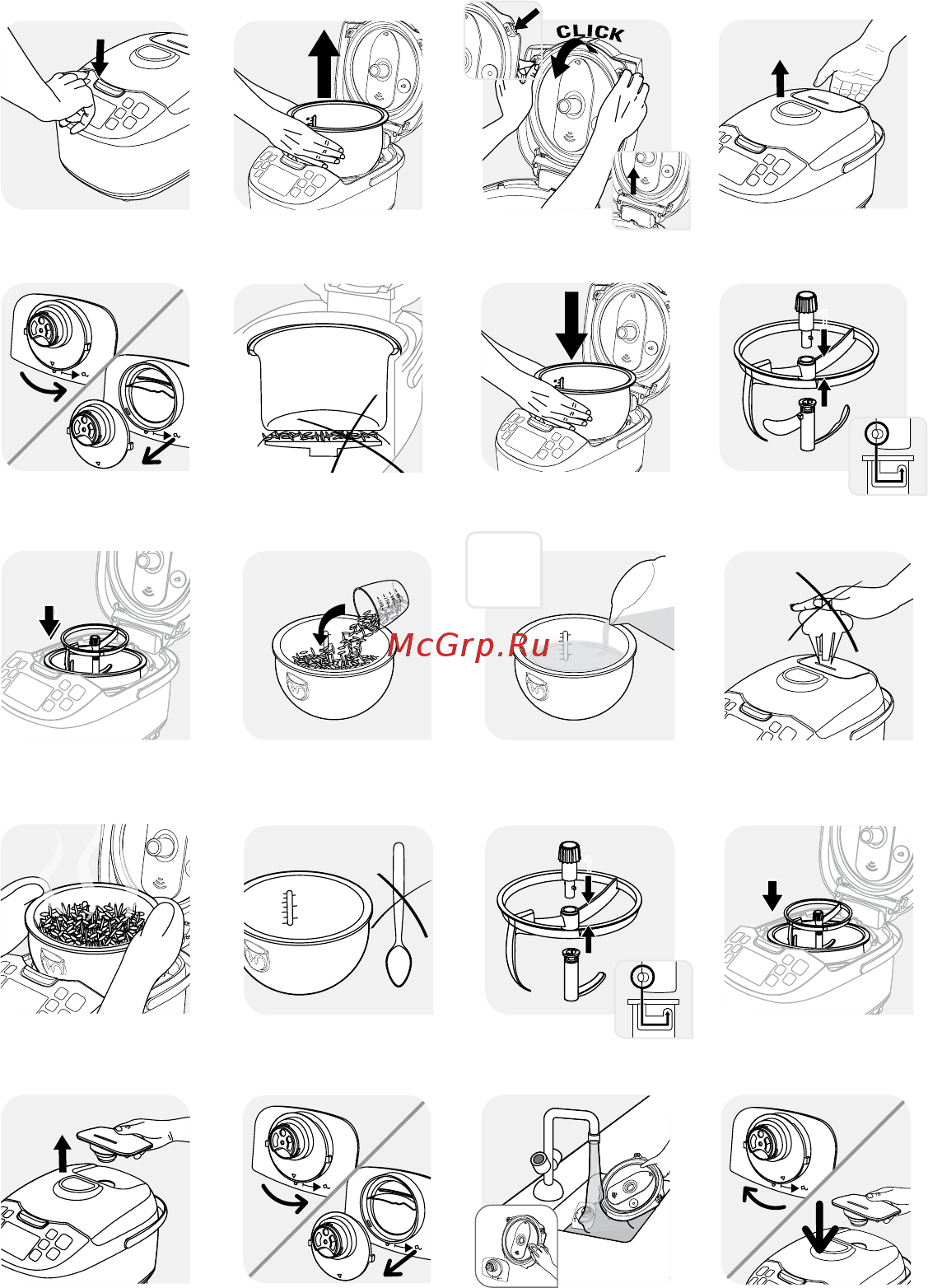 CLICK

McGrp.Ru