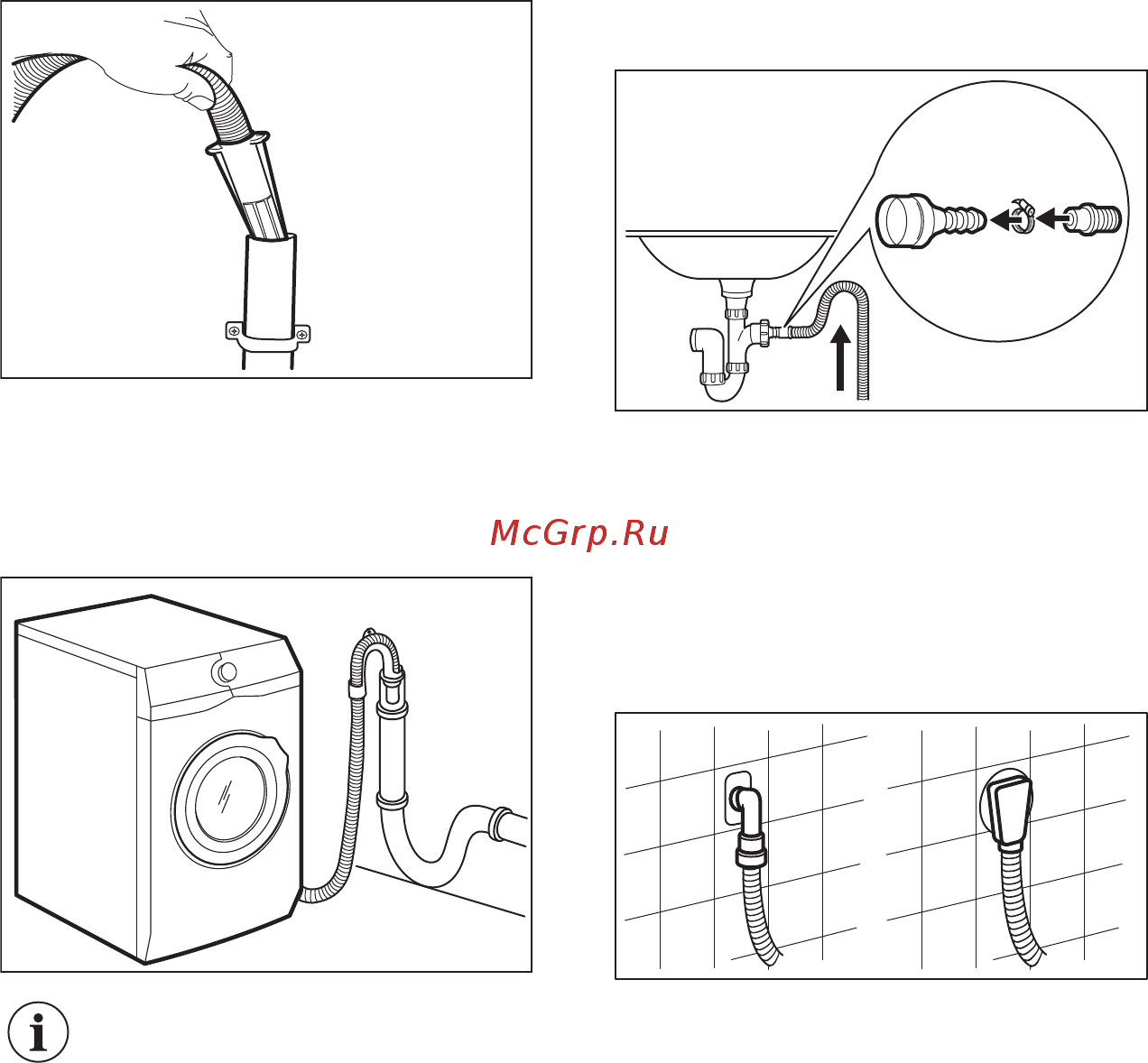 McGrp.Ru