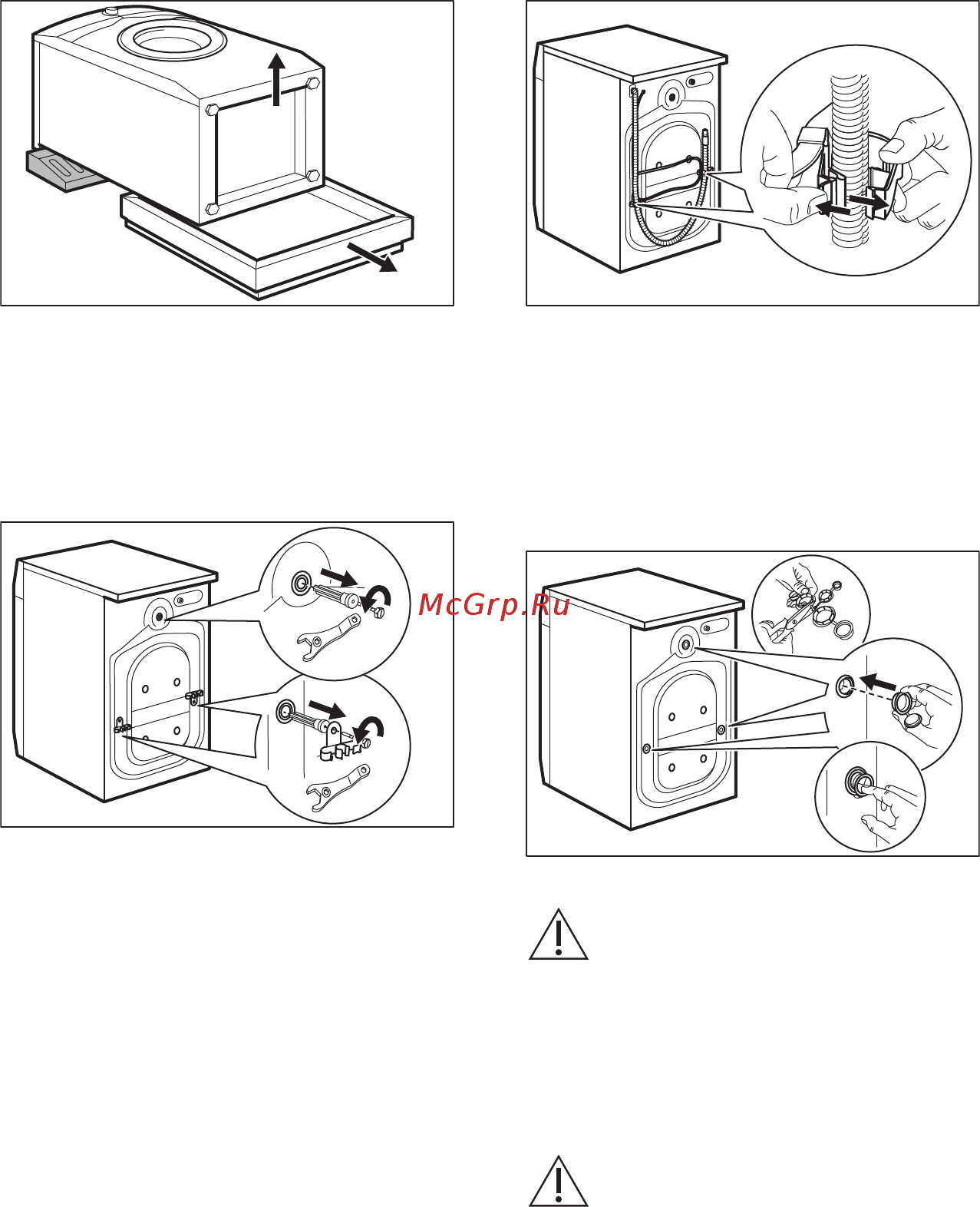 McGrp.Ru