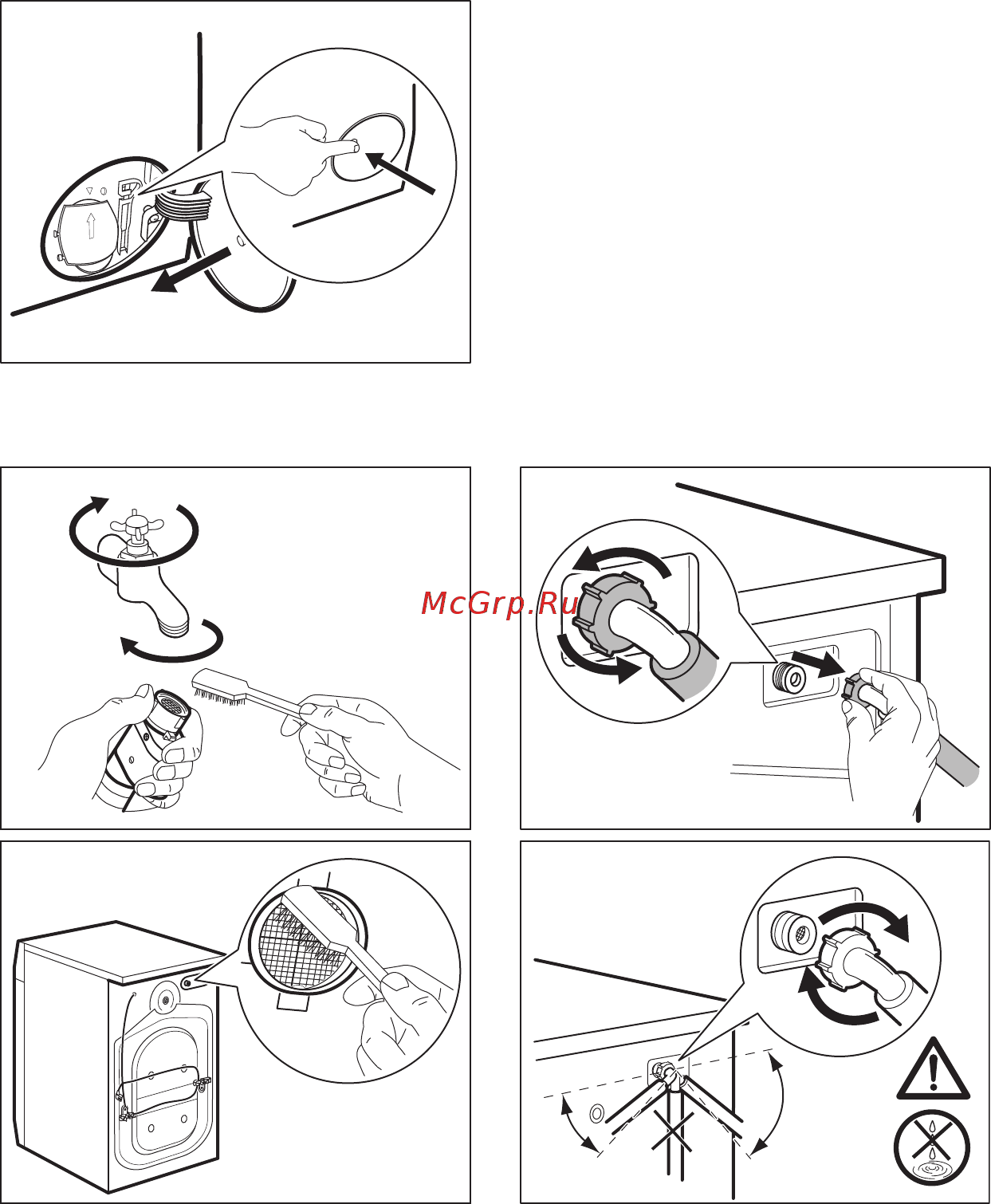 McGrp.Ru