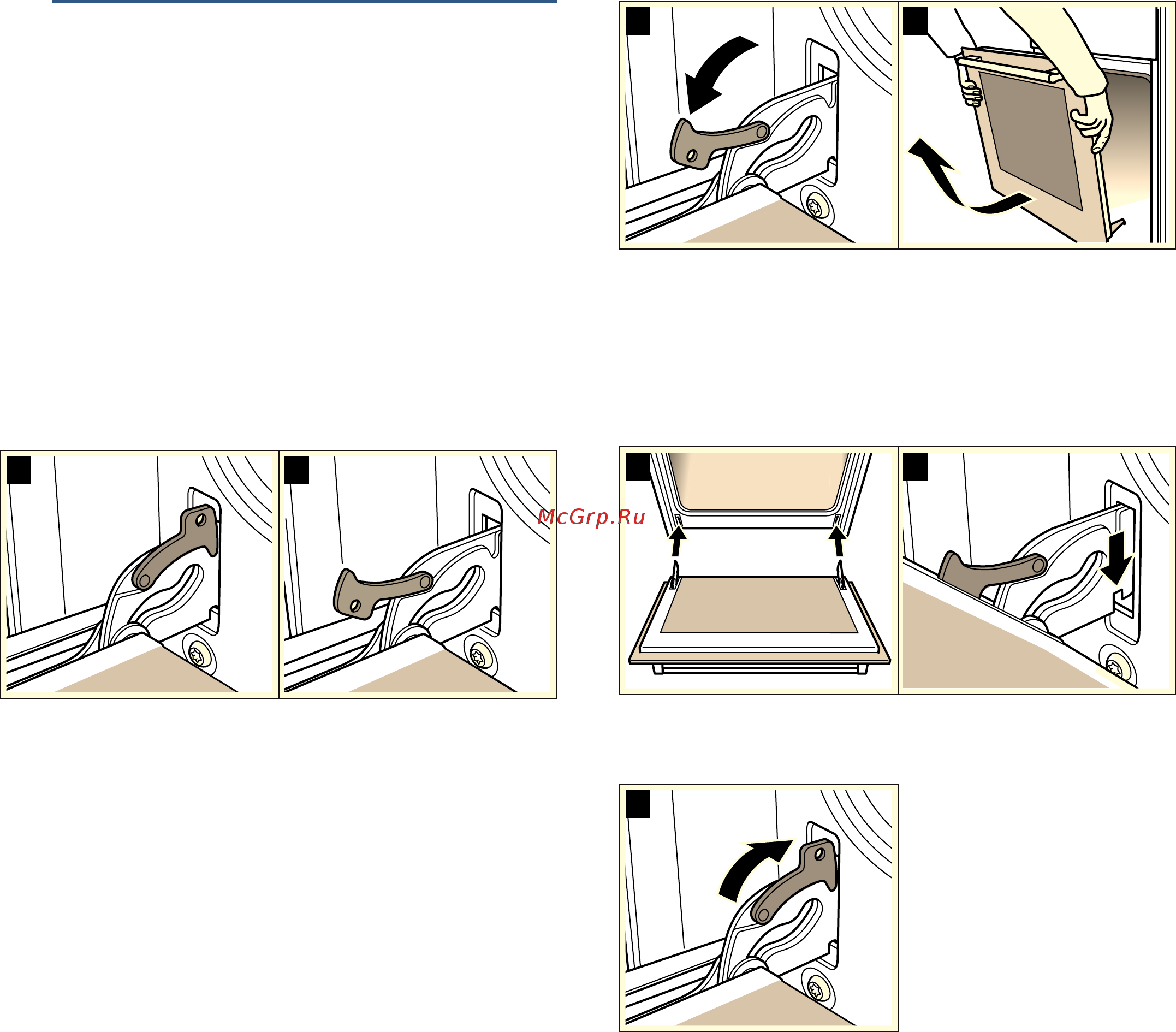 McGrp.Ru