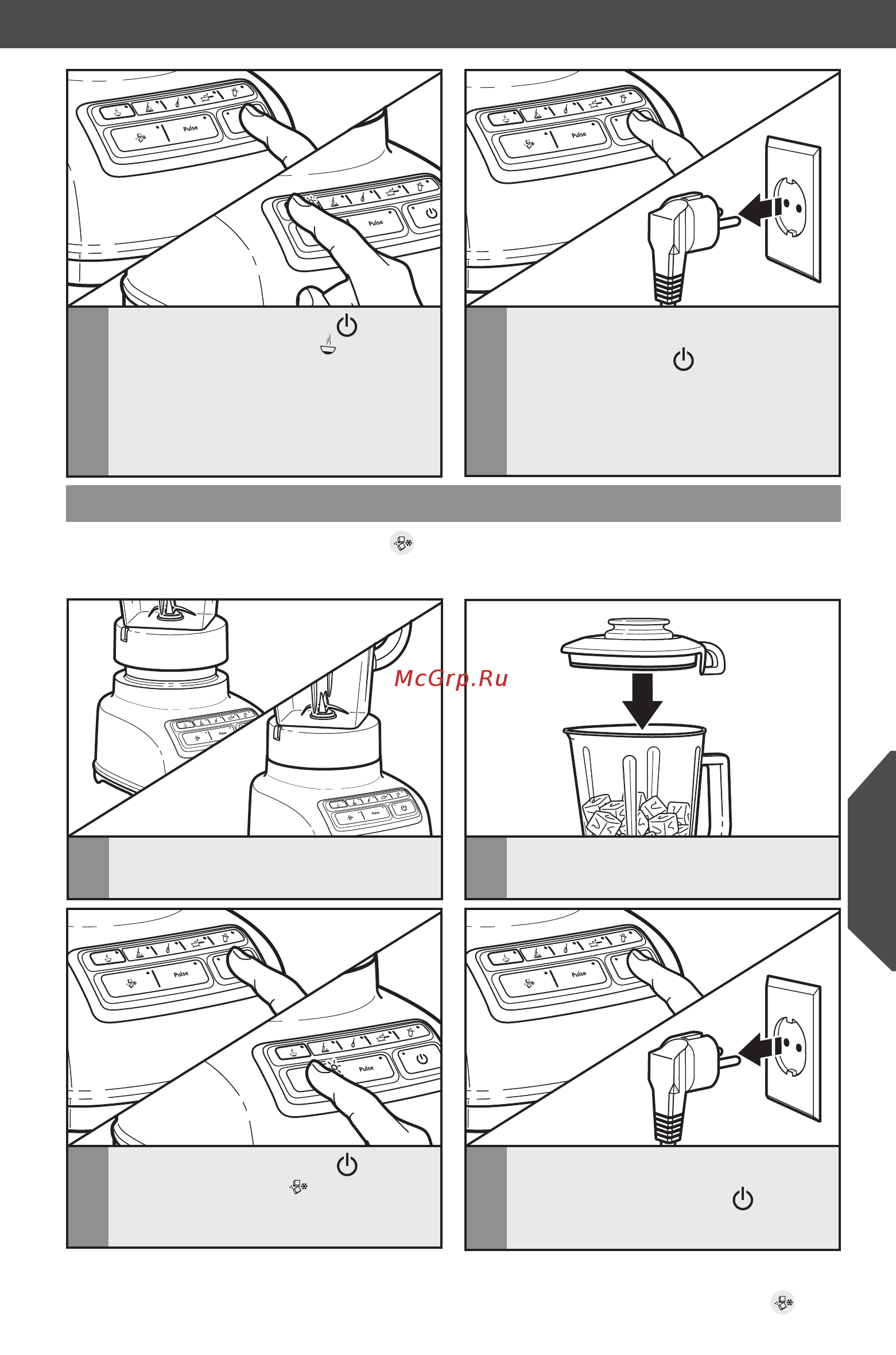 Pulse

Pulse

Pulse

McGrp.Ru

Pulse

Pulse

Pulse

Pulse

Pulse

Pulse