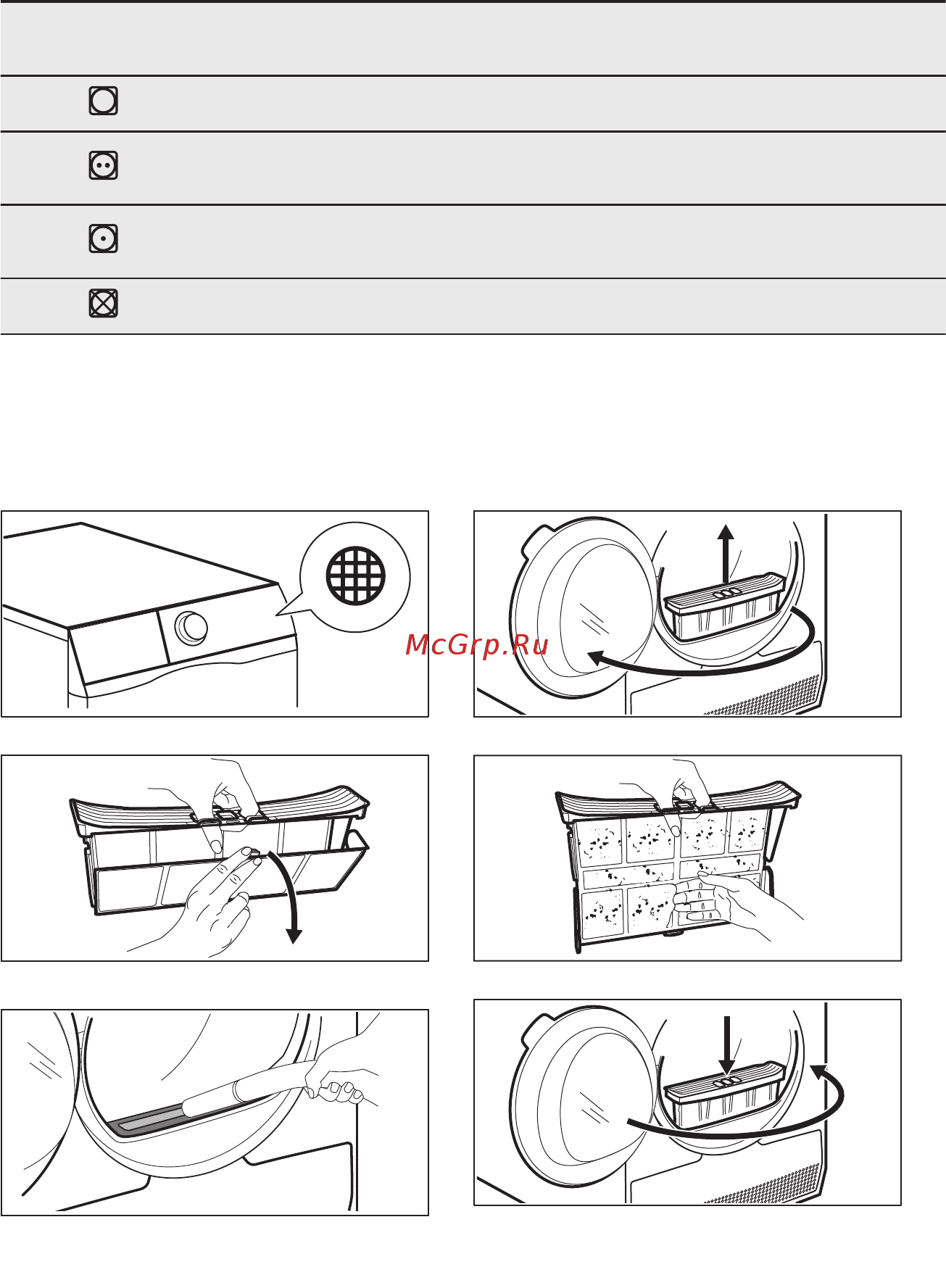 McGrp.Ru