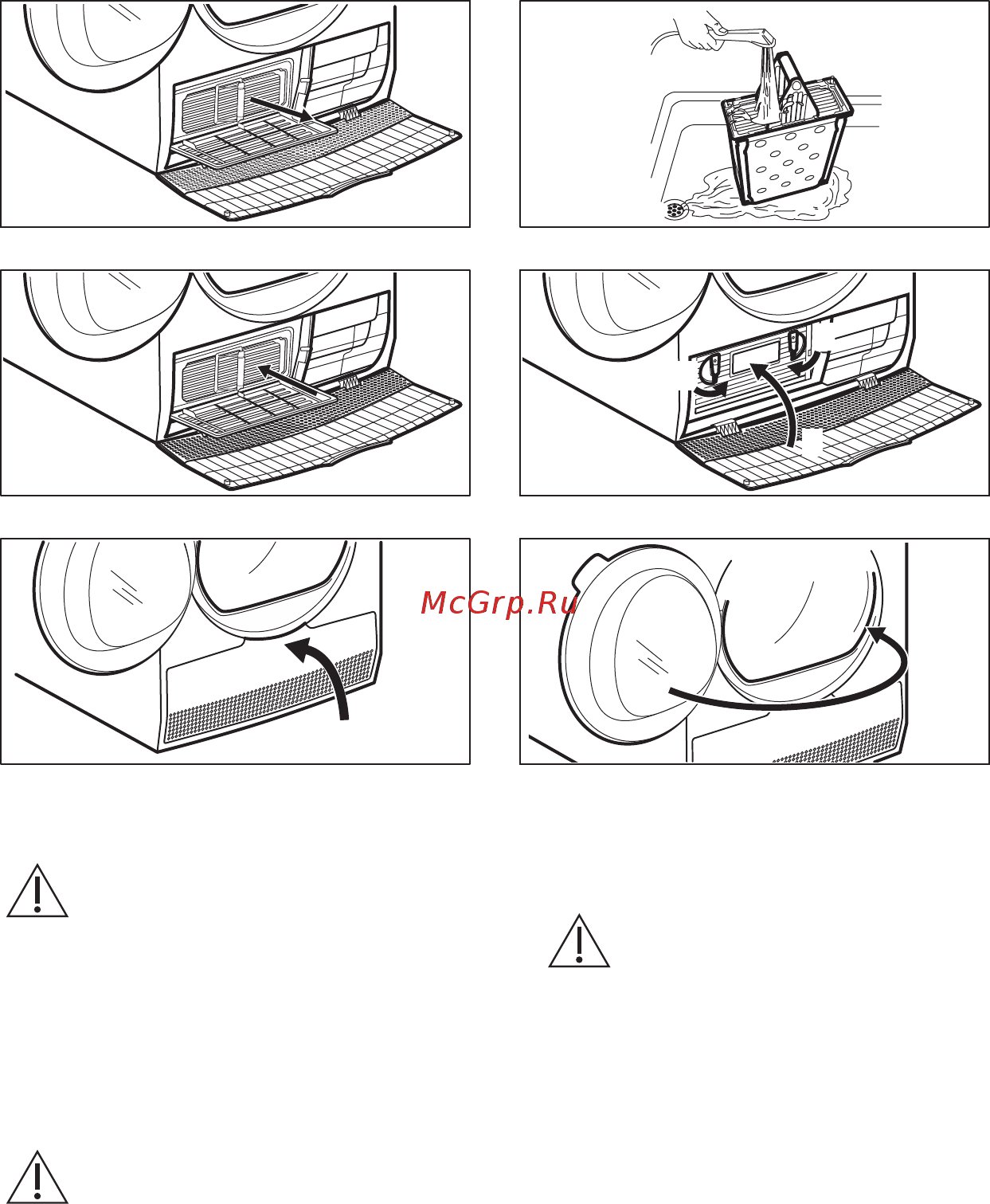 McGrp.Ru