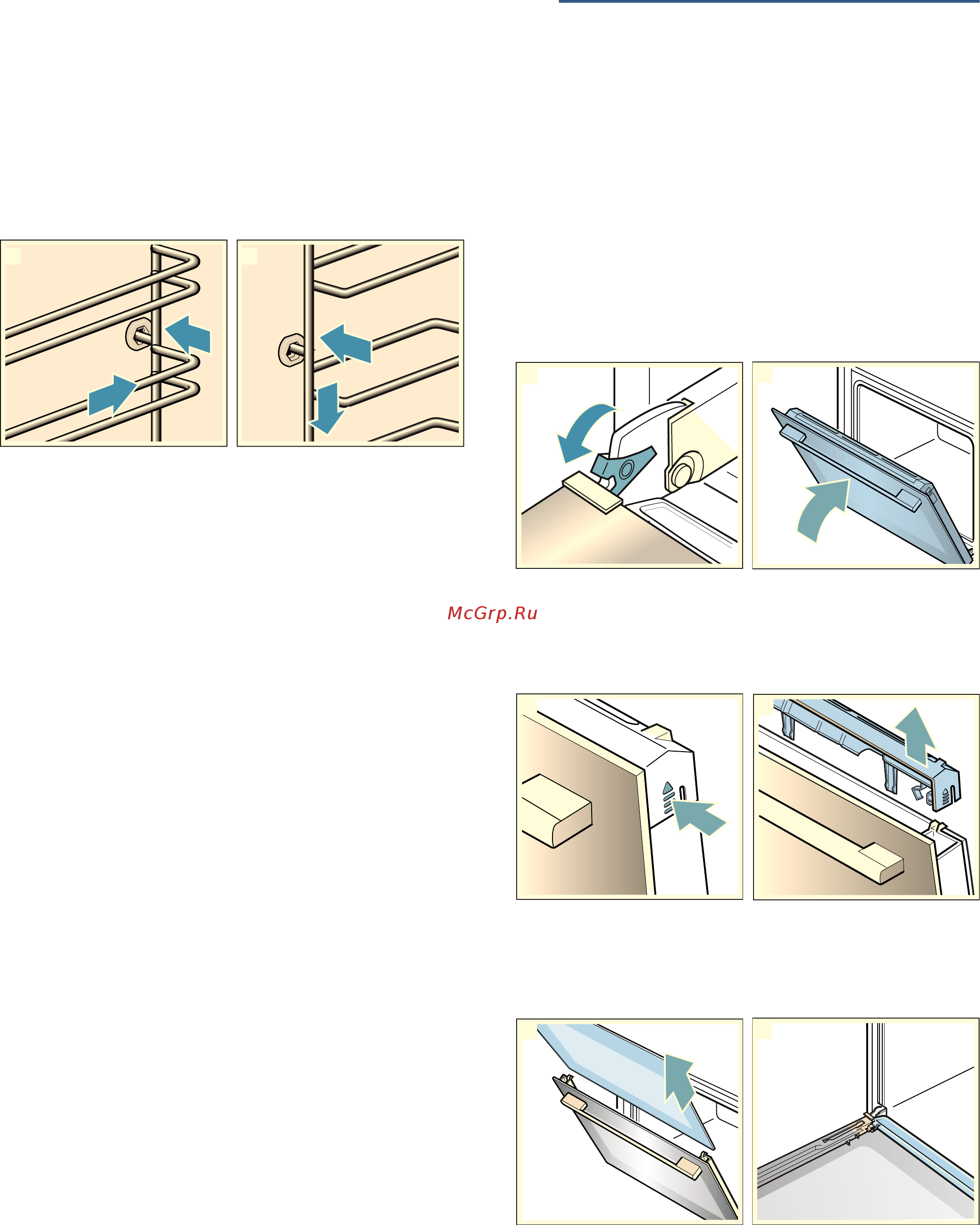 McGrp.Ru