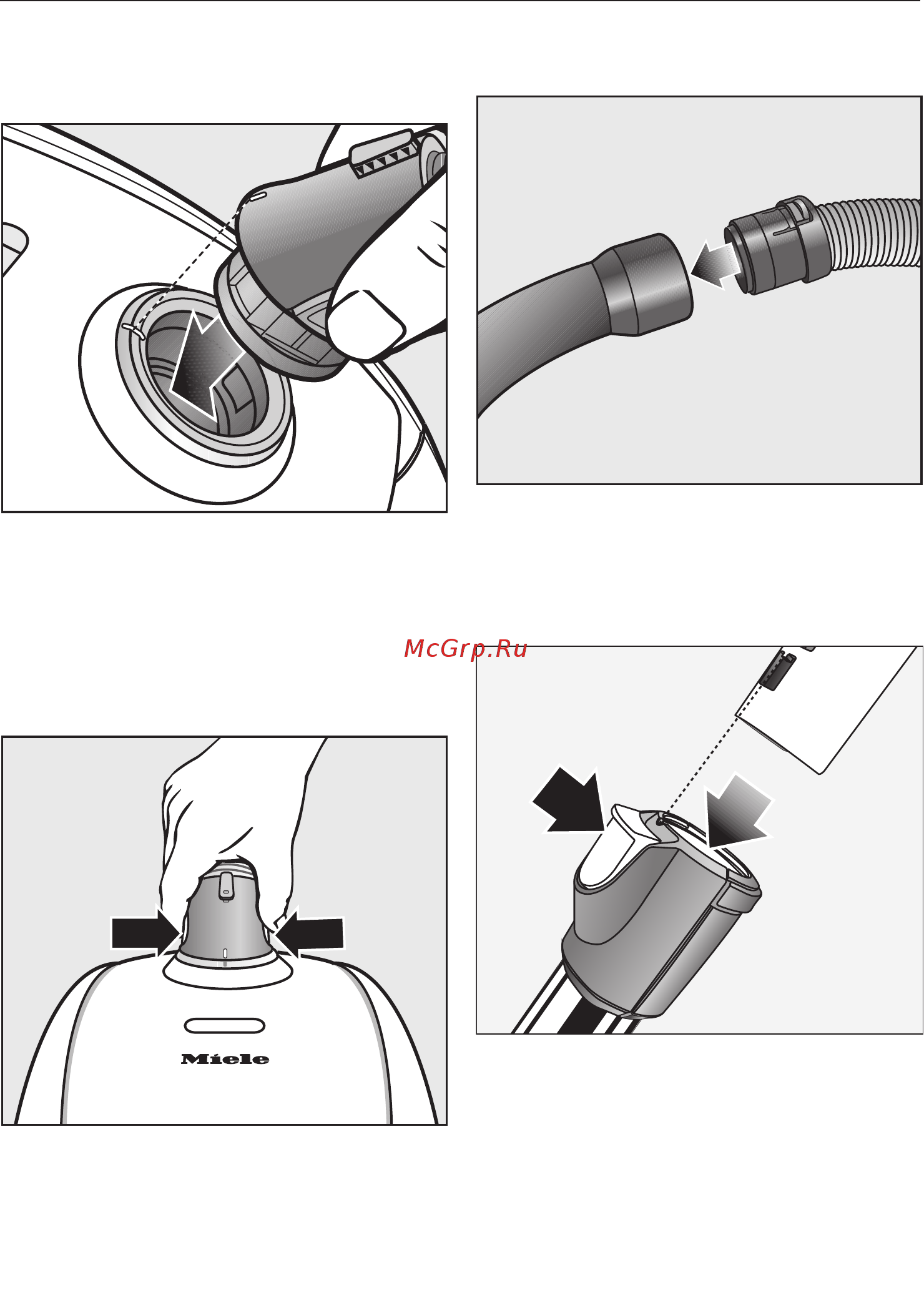 McGrp.Ru

Miele