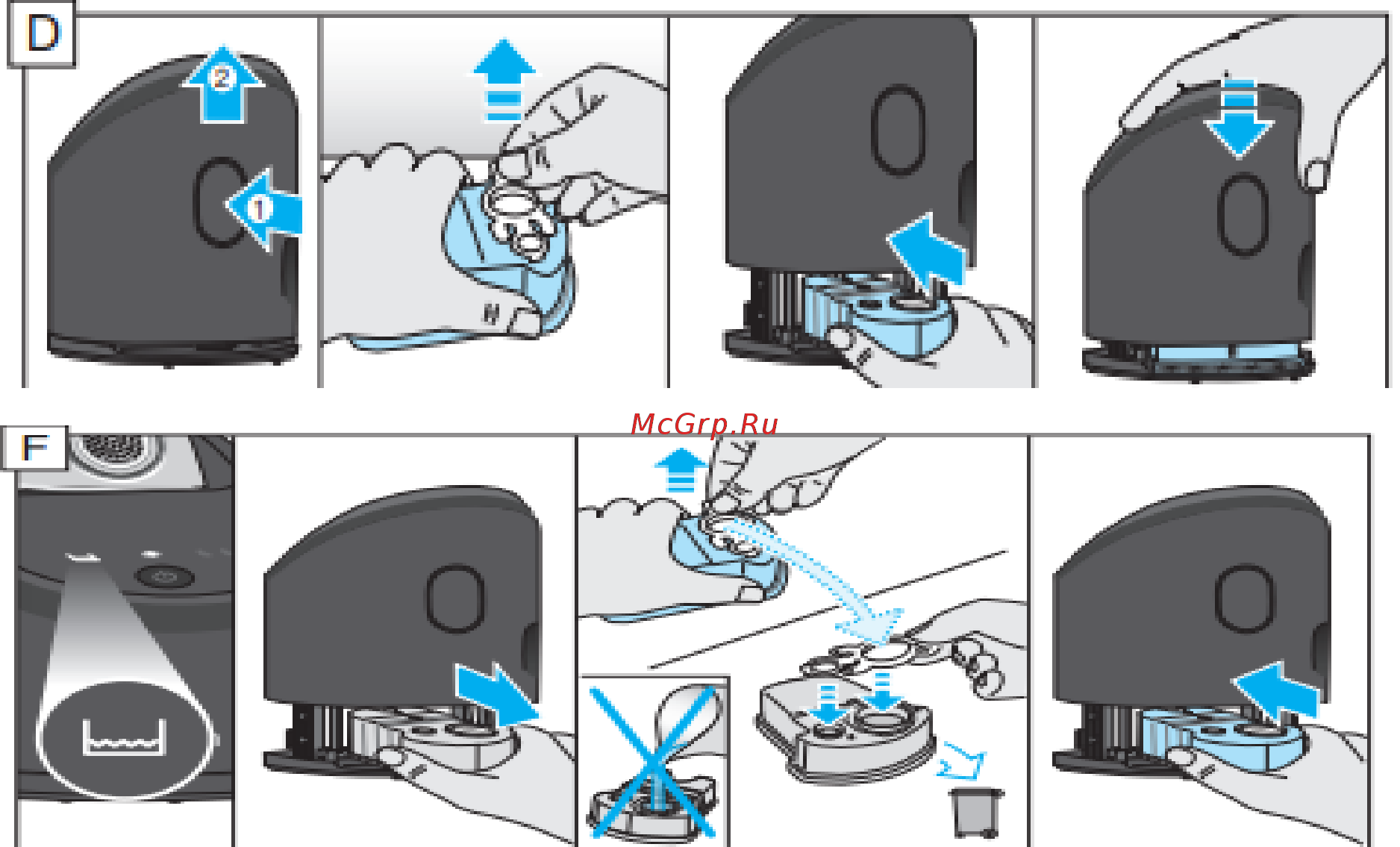 D

2

1

McGrp.Ru

F