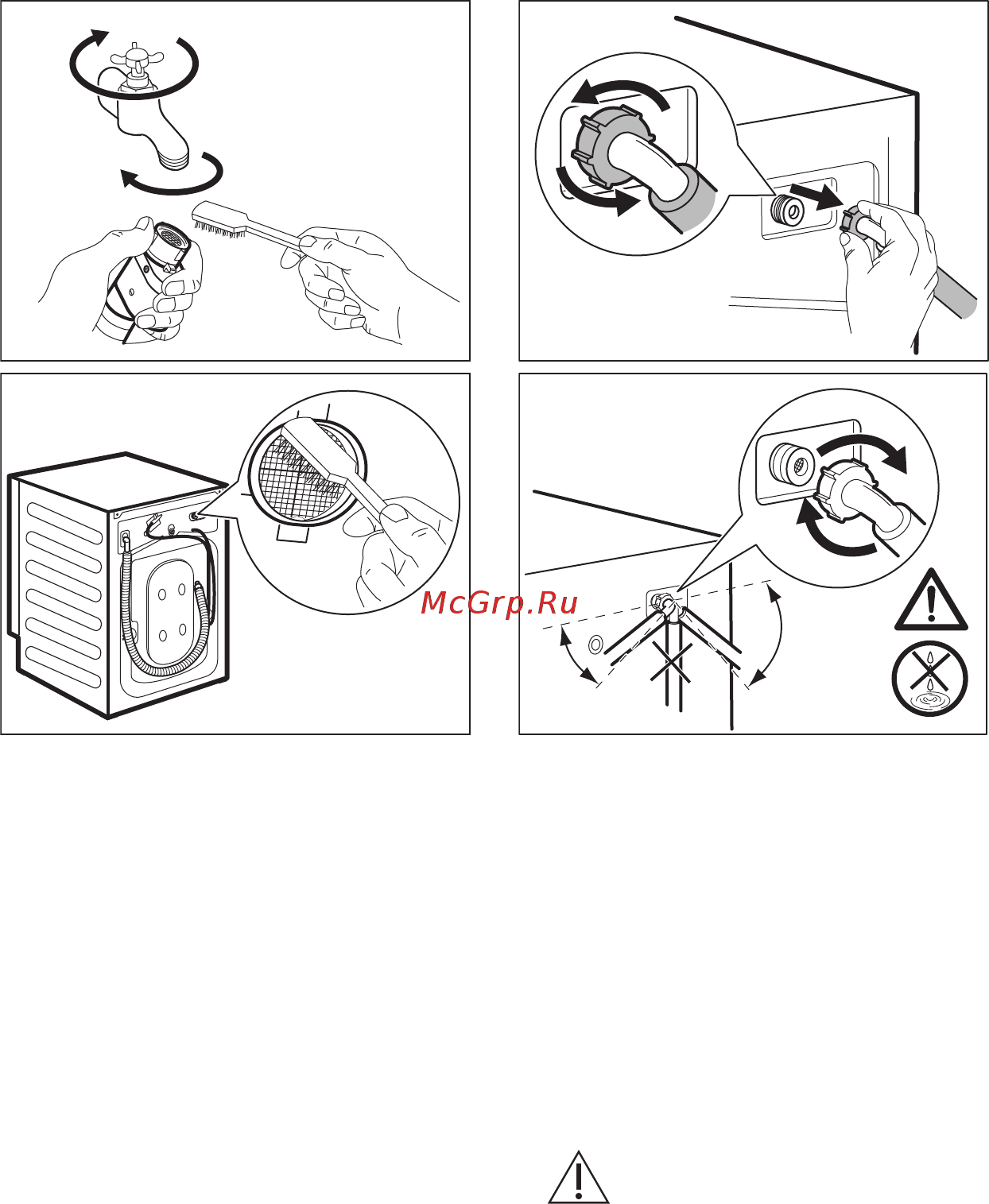 McGrp.Ru