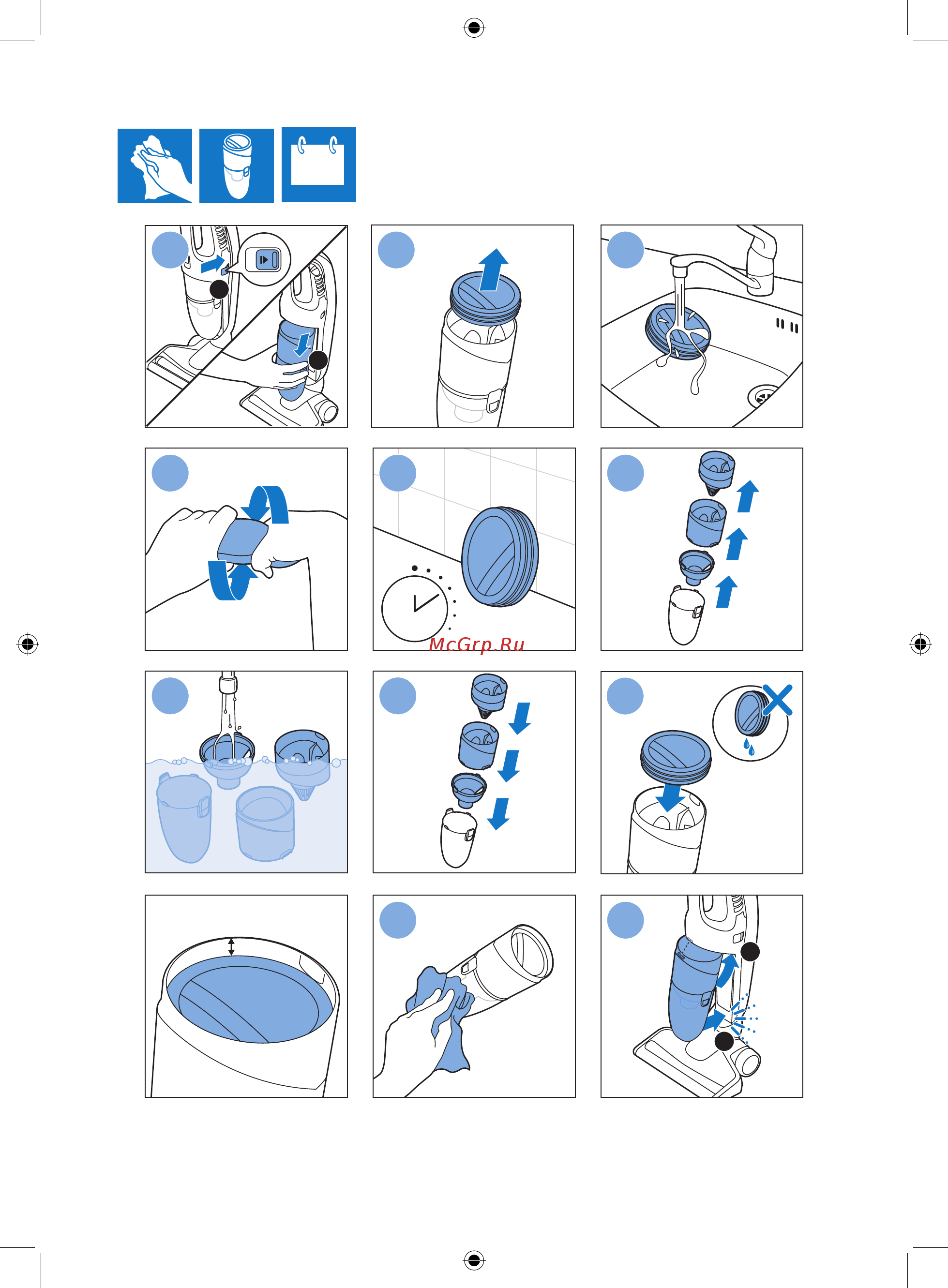 McGrp.Ru