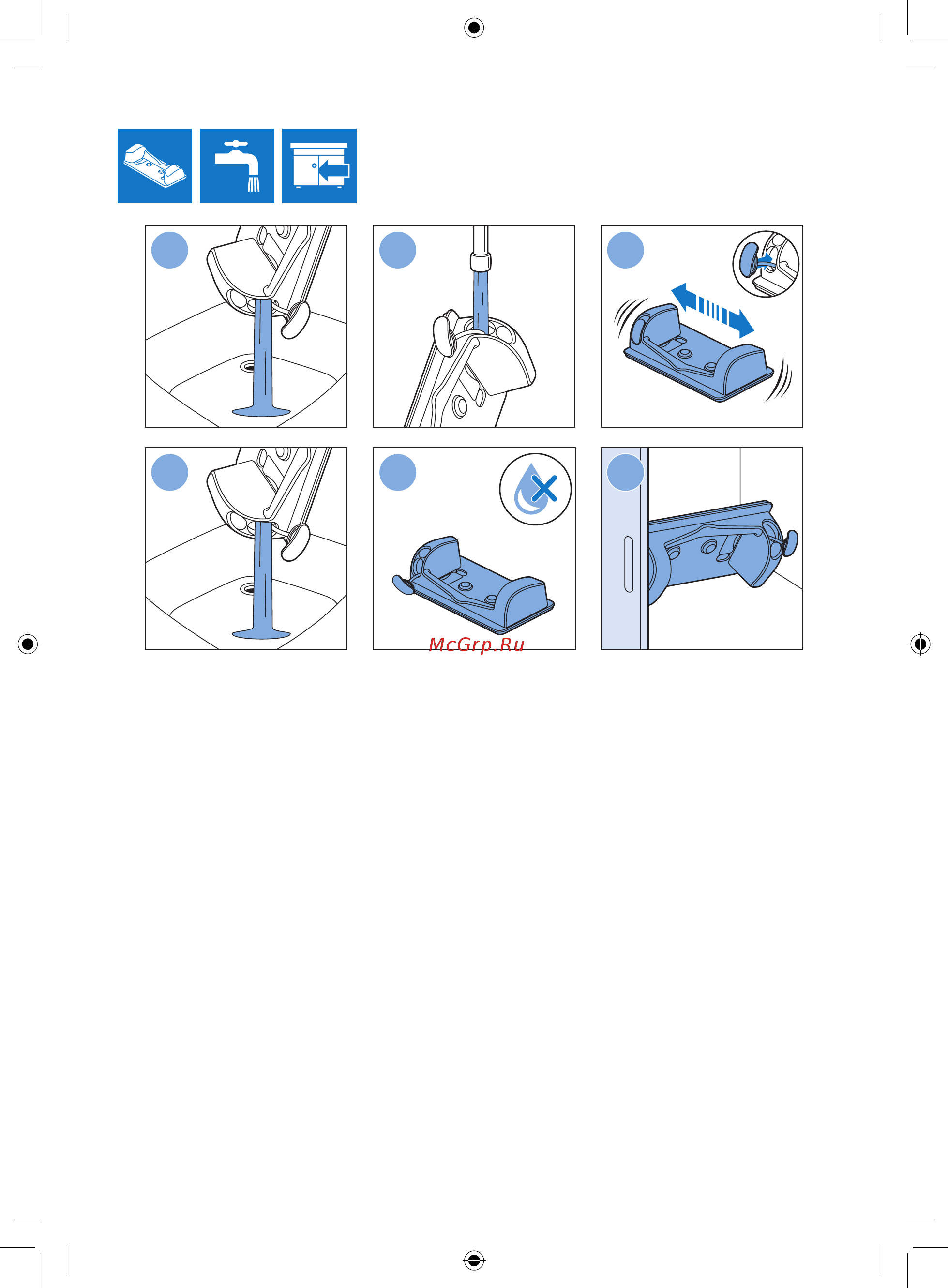 McGrp.Ru