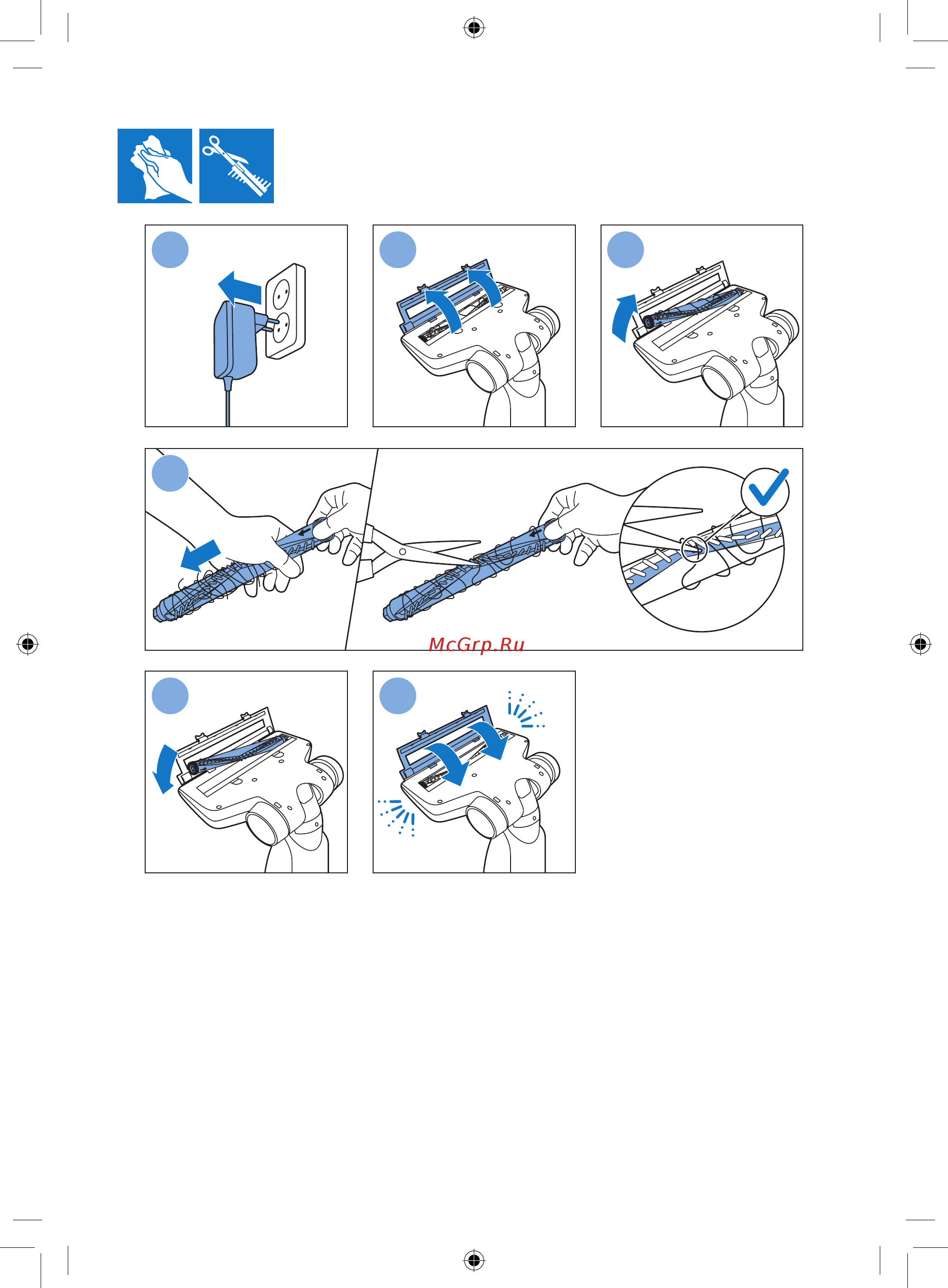 McGrp.Ru