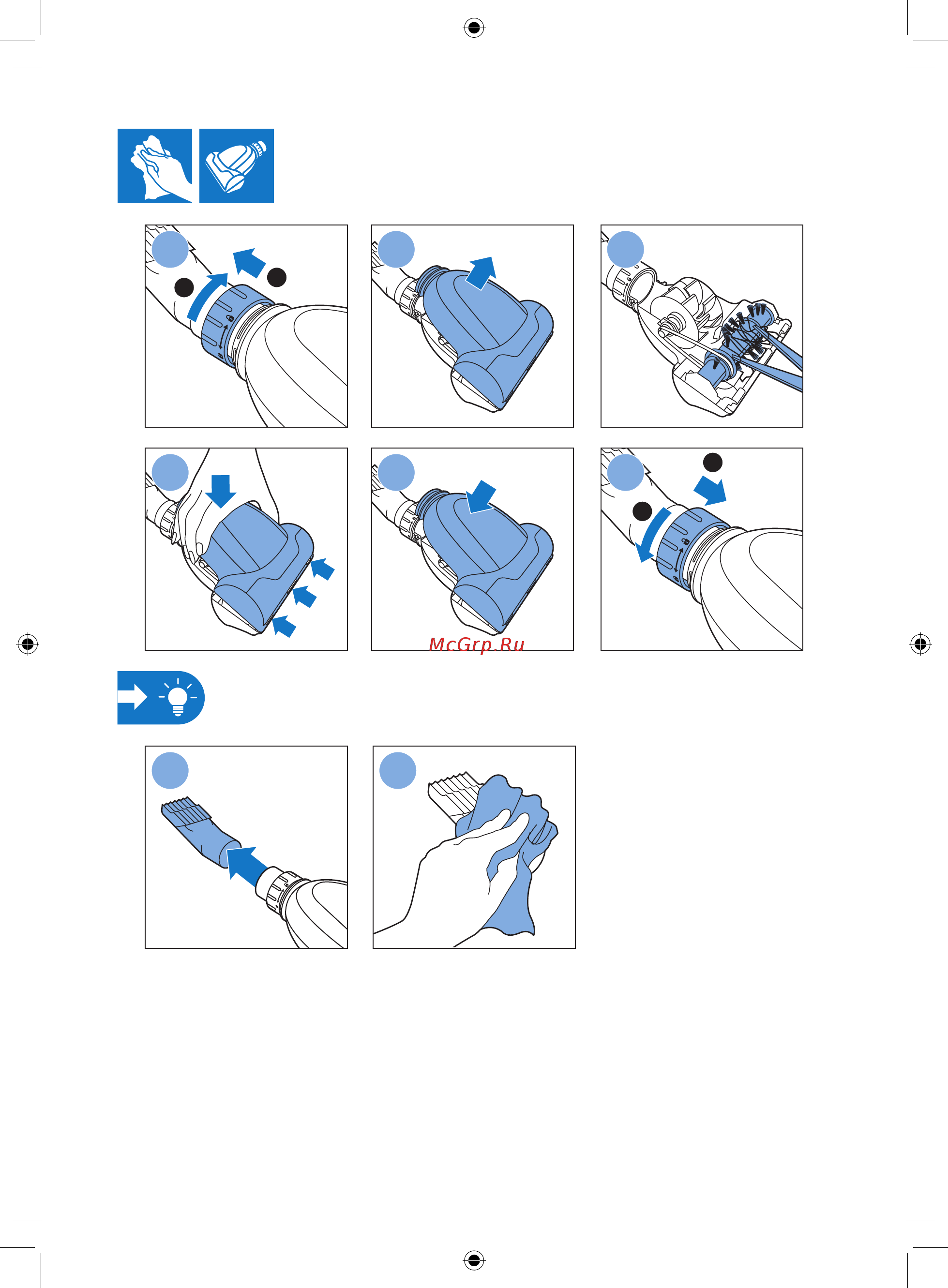 McGrp.Ru