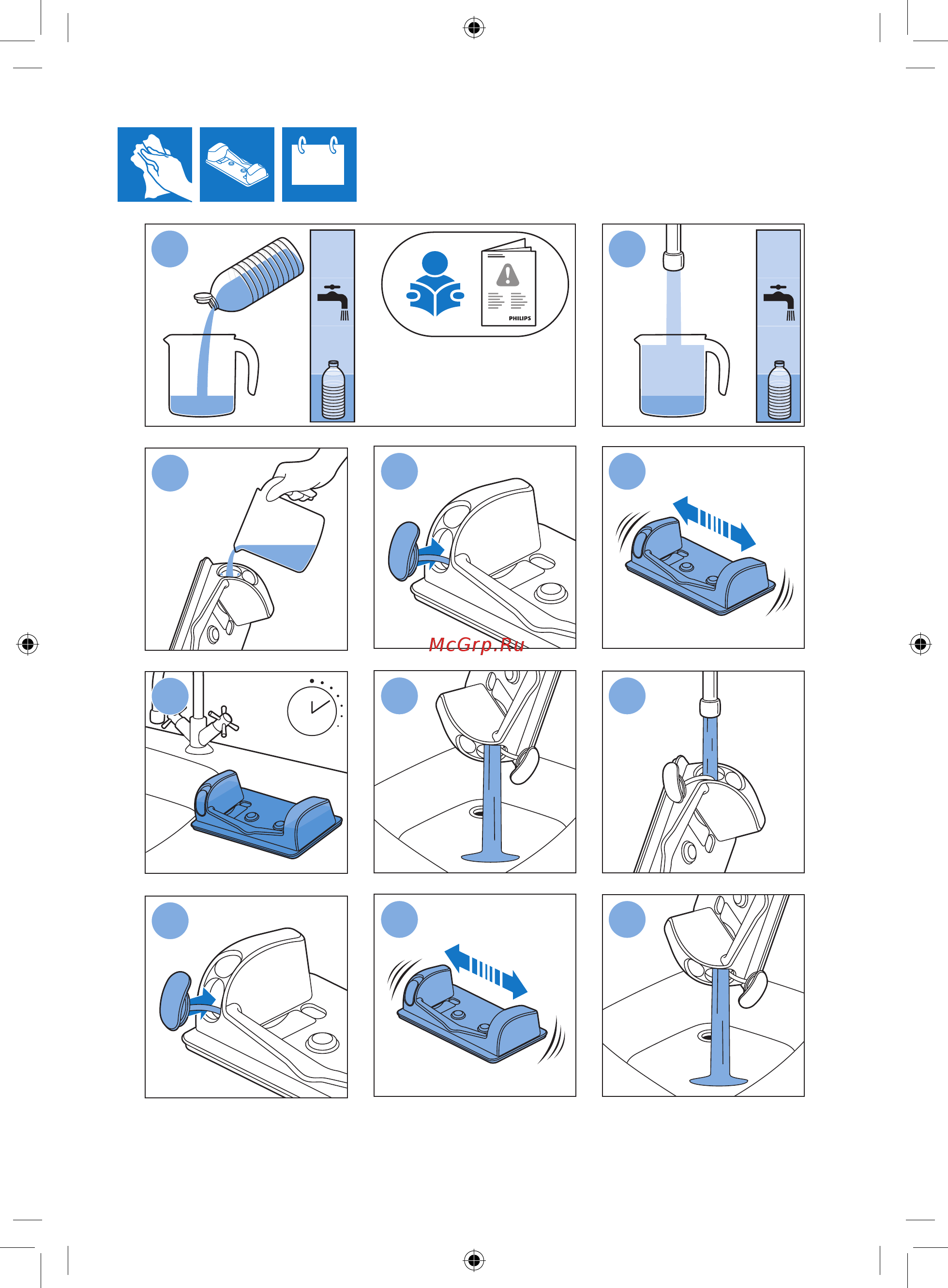 PHILIPS

McGrp.Ru