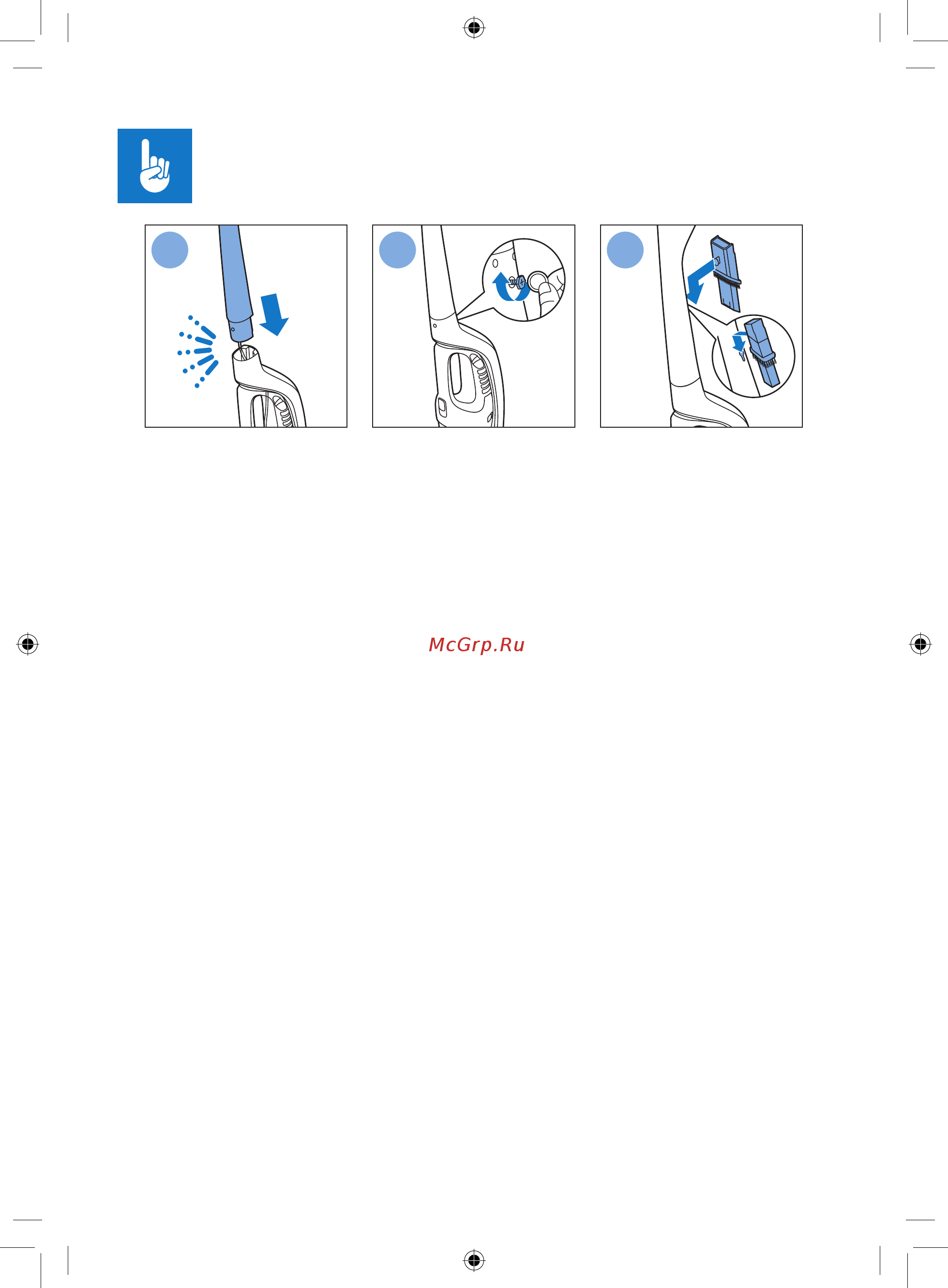 McGrp.Ru