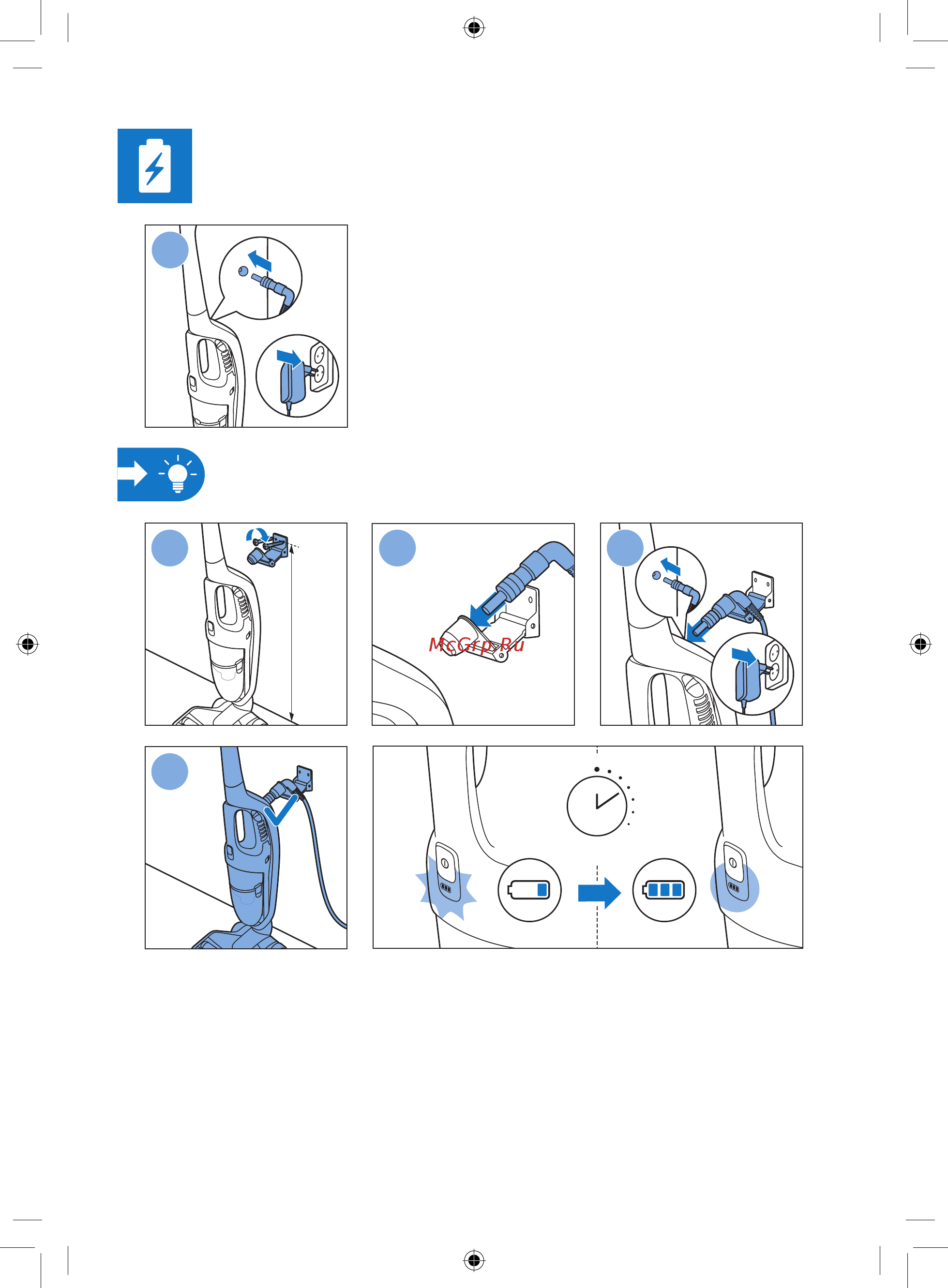 McGrp.Ru