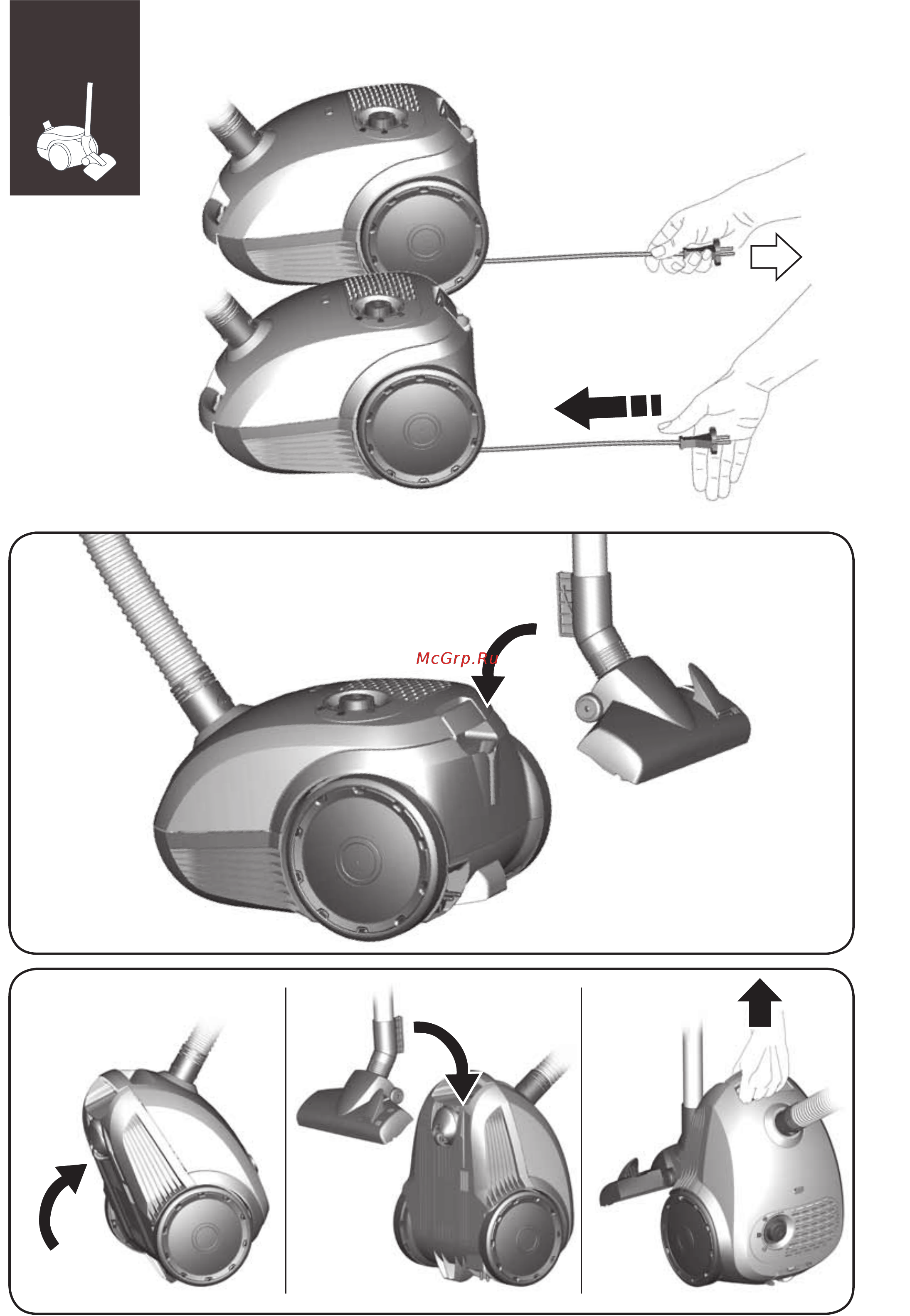 McGrp.Ru