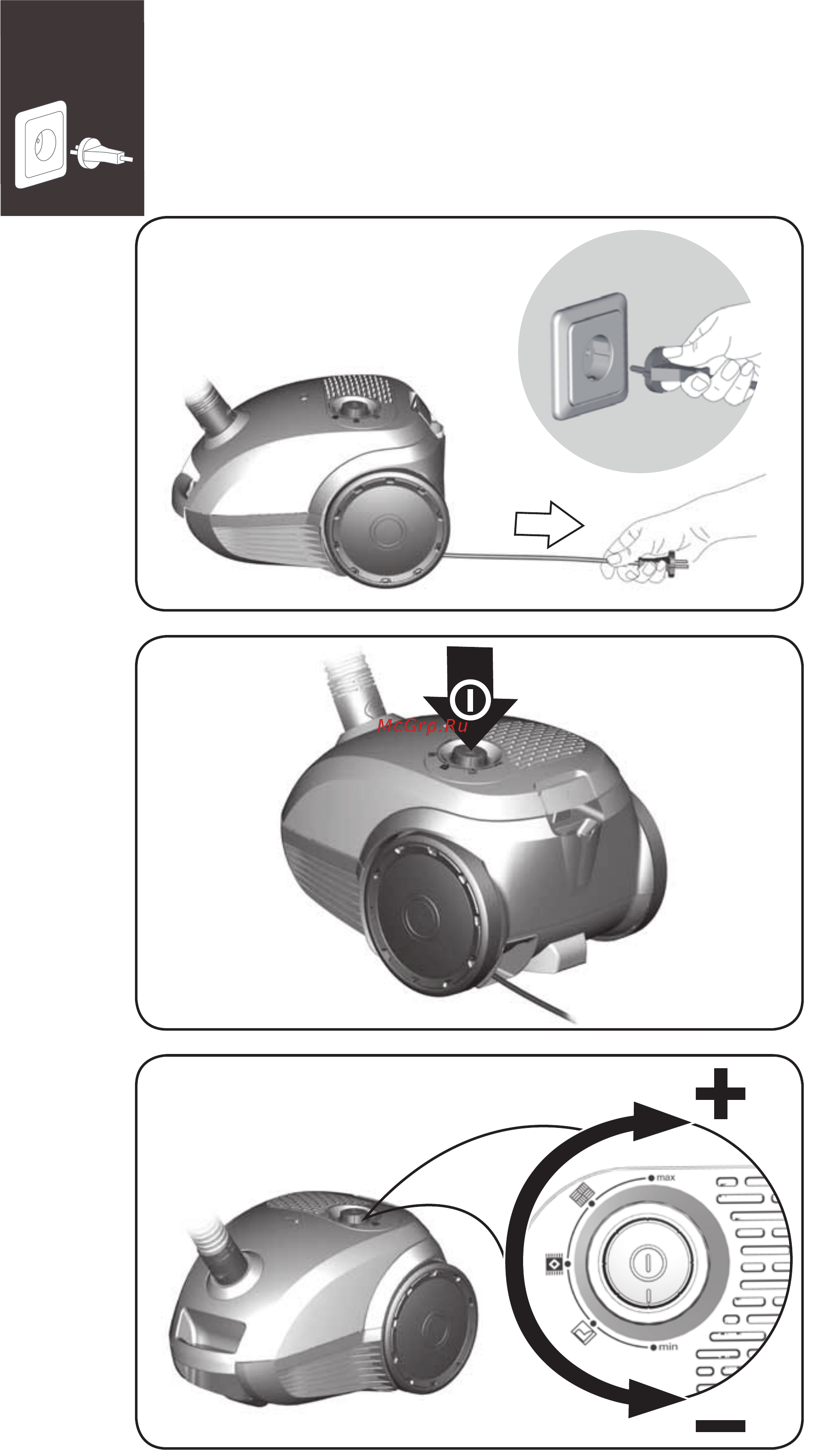 McGrp.Ru

+

max

min

−