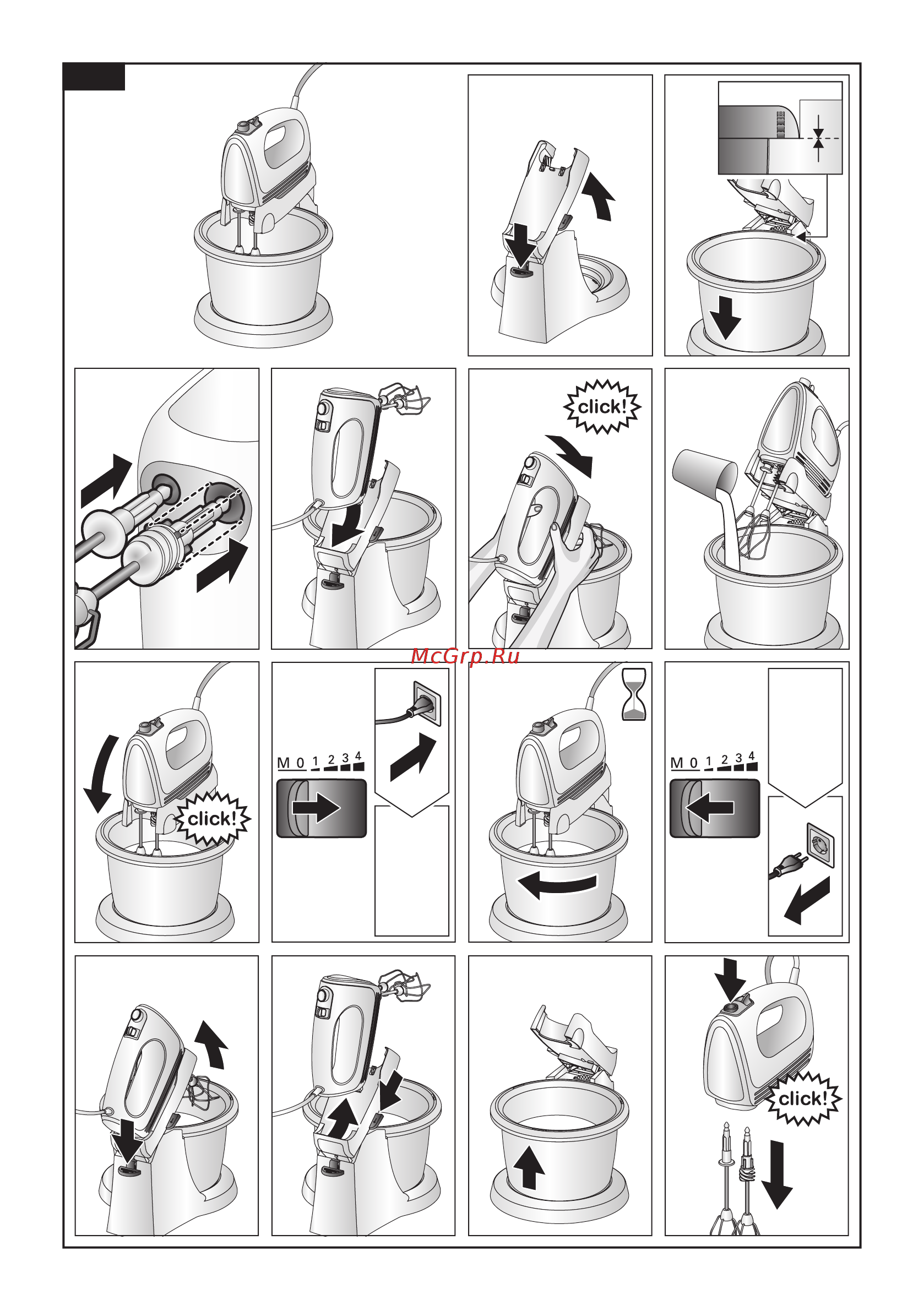 click!

McGrp.Ru

click!

M 0 1 2 3 4

M 0 1 2 3 4

click!