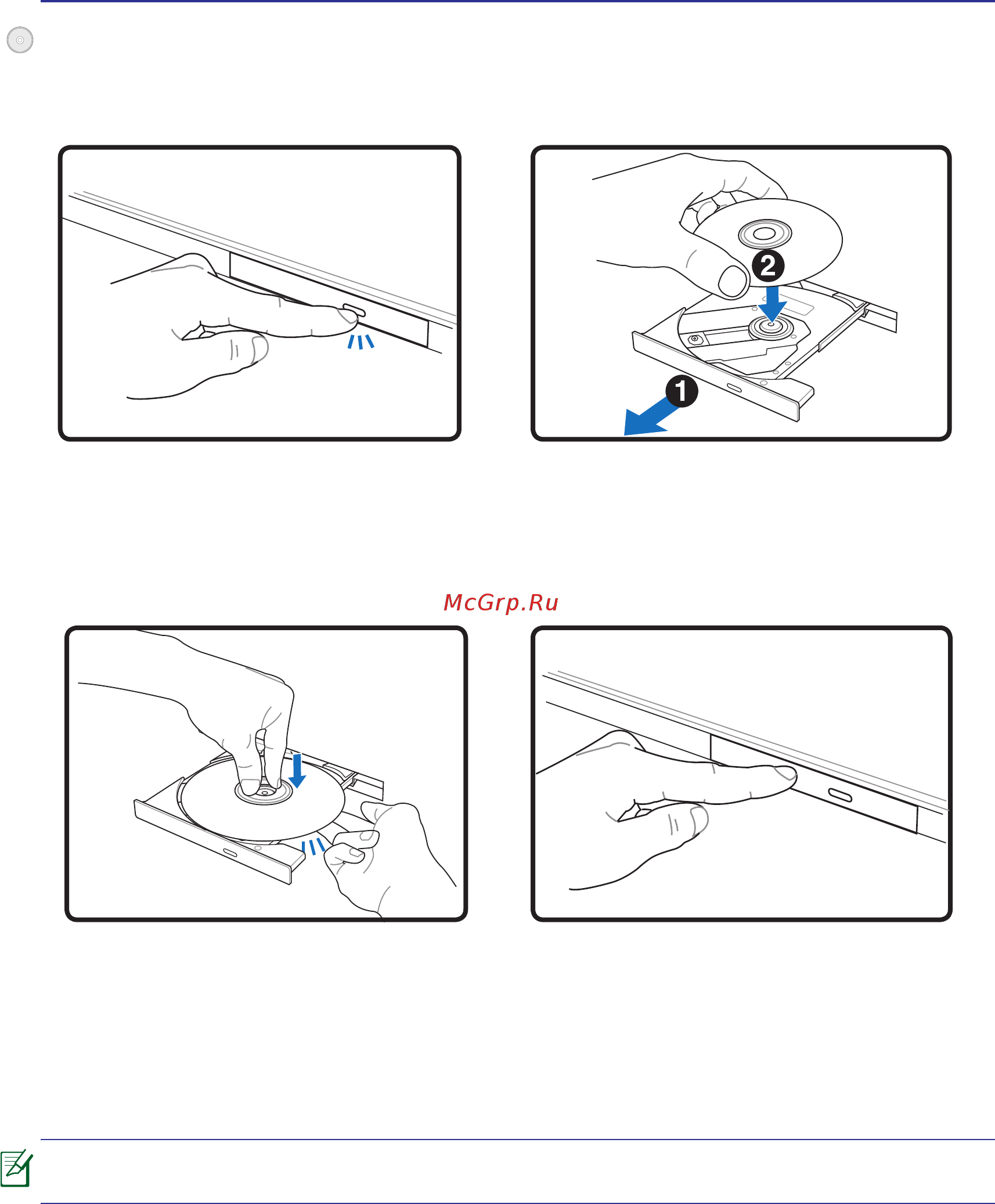 2

1

McGrp.Ru