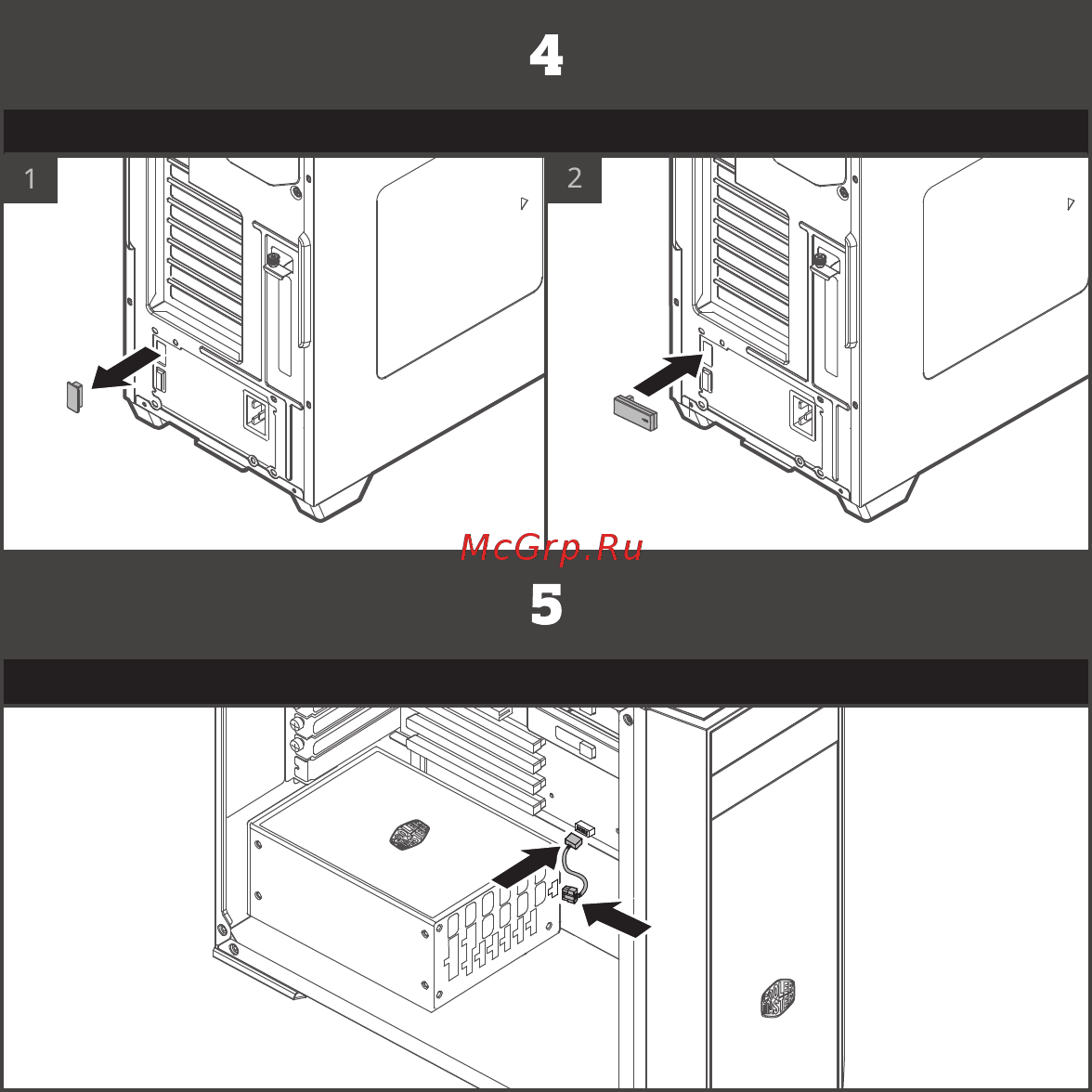 4

1

2

McGrp.Ru

5