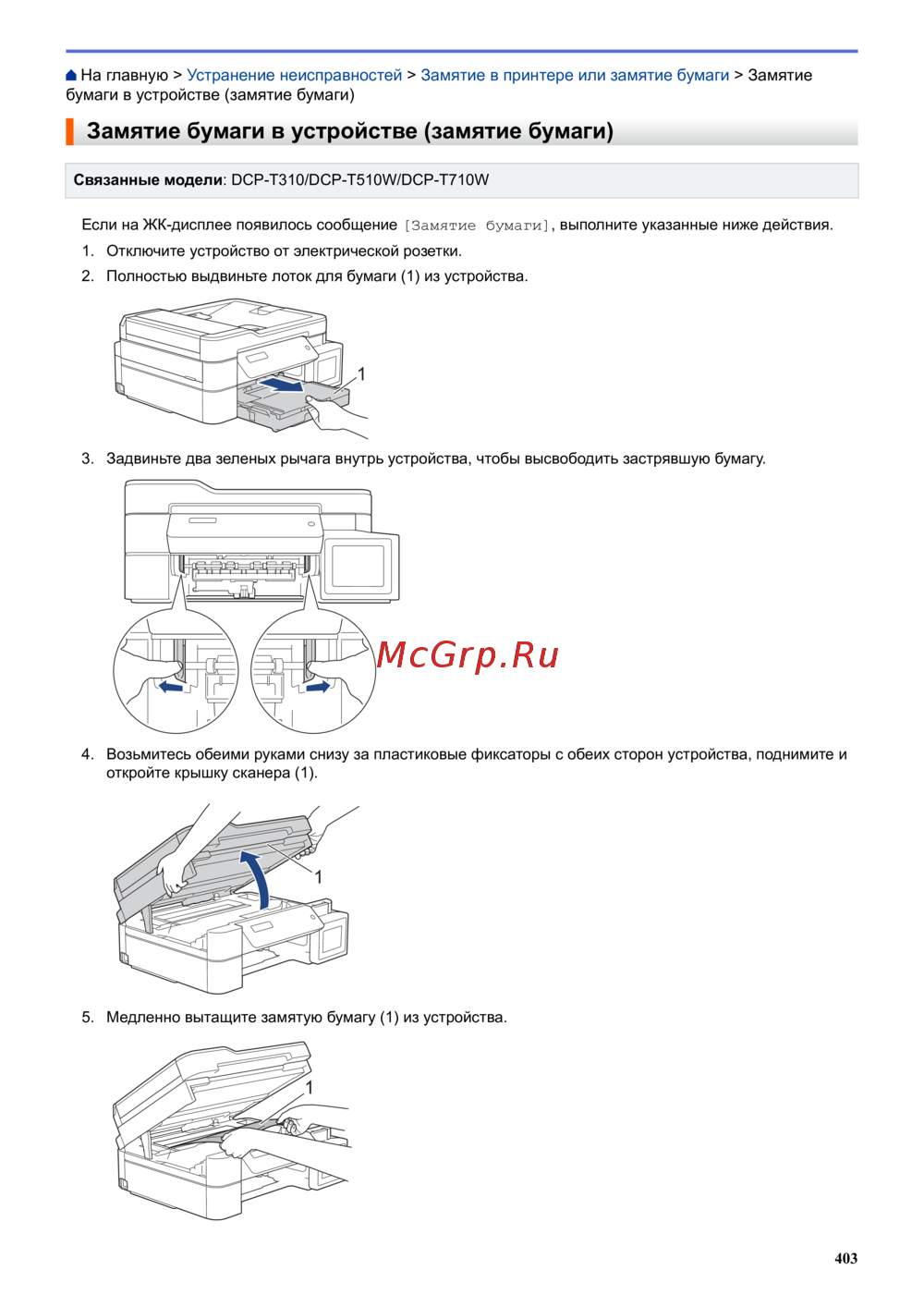 На главную > Устранение неисправностей > Замятие в принтере или замятие бумаги > Замятие бумаги в устройстве (замятие бумаги)

Замятие бумаги в устройстве (замятие бумаги)

Связанные модели: DCP-T310/DCP-T510W/DCP-T710W

Если на ЖК-дисплее появилось сообщение [Замятие бумаги], выполните указанные ниже действия.

1. Отключите устройство от электрической розетки.
2. Полностью выдвиньте лоток для бумаги (1) из устройства.

1

3. Задвиньте два зеленых рычага внутрь устройства, чтобы высвободить застрявшую бумагу.

McGrp.Ru

4. Возьмитесь обеими руками снизу за пластиковые фиксаторы с обеих сторон устройства, поднимите и откройте крышку сканера (1).

1

5. Медленно вытащите замятую бумагу (1) из устройства.

1

403