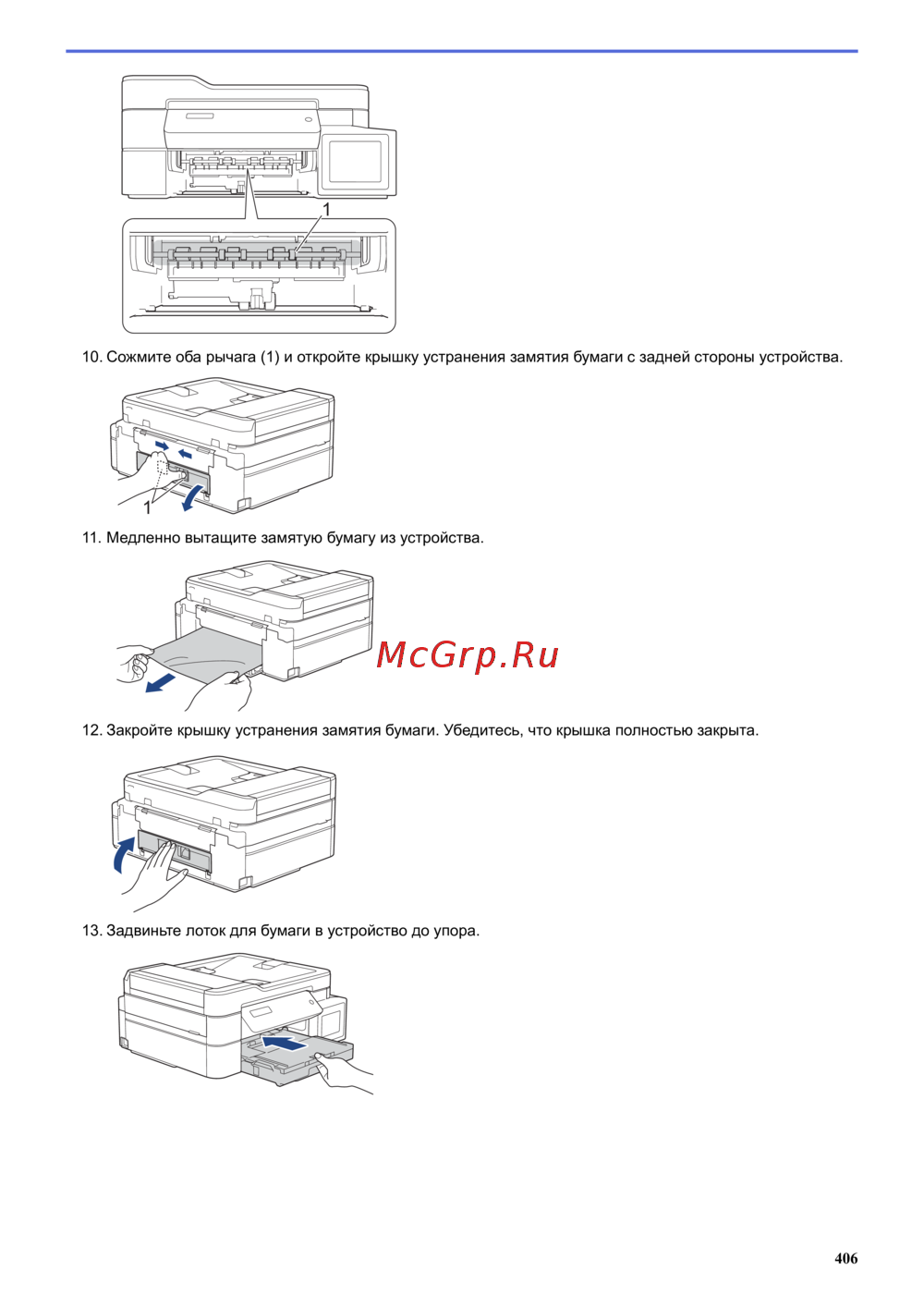 1

10. Сожмите оба рычага (1) и откройте крышку устранения замятия бумаги с задней стороны устройства.

1

11. Медленно вытащите замятую бумагу из устройства.

McGrp.Ru

12. Закройте крышку устранения замятия бумаги. Убедитесь, что крышка полностью закрыта.

13. Задвиньте лоток для бумаги в устройство до упора.

406