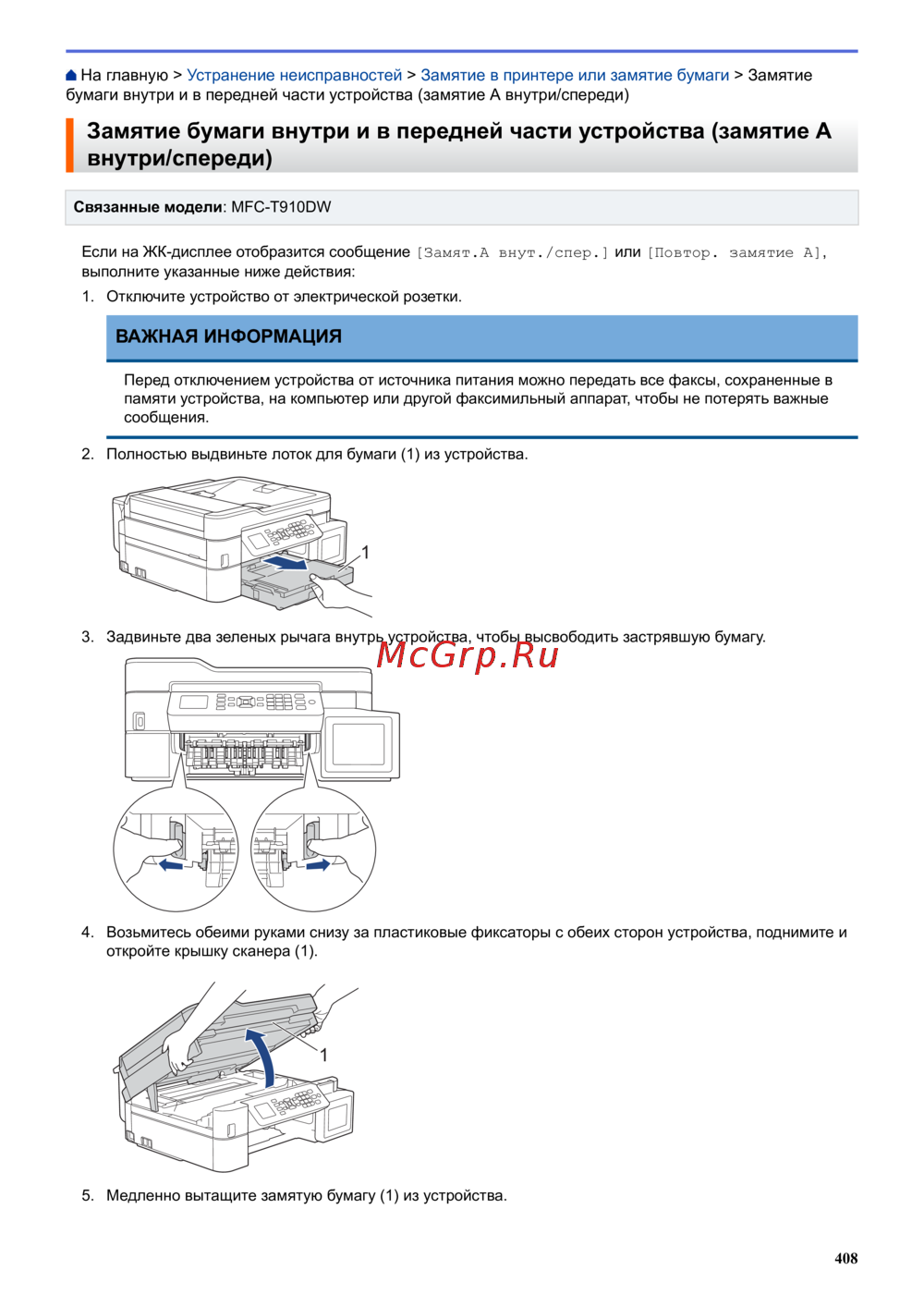 На главную > Устранение неисправностей > Замятие в принтере или замятие бумаги > Замятие бумаги внутри и в передней части устройства (замятие A внутри/спереди)

Замятие бумаги внутри и в передней части устройства (замятие A внутри/спереди)

Связанные модели: MFC-T910DW

Если на ЖК-дисплее отобразится сообщение [Замят.A внут./спер.] или [Повтор. замятие A], выполните указанные ниже действия:

1. Отключите устройство от электрической розетки.

ВАЖНАЯ ИНФОРМАЦИЯ

Перед отключением устройства от источника питания можно передать все факсы, сохраненные в памяти устройства, на компьютер или другой факсимильный аппарат, чтобы не потерять важные сообщения.

2. Полностью выдвиньте лоток для бумаги (1) из устройства.

1

3. Задвиньте два зеленых рычага внутрь устройства, чтобы высвободить застрявшую бумагу.

McGrp.Ru

4. Возьмитесь обеими руками снизу за пластиковые фиксаторы с обеих сторон устройства, поднимите и откройте крышку сканера (1).

1

5. Медленно вытащите замятую бумагу (1) из устройства.

408