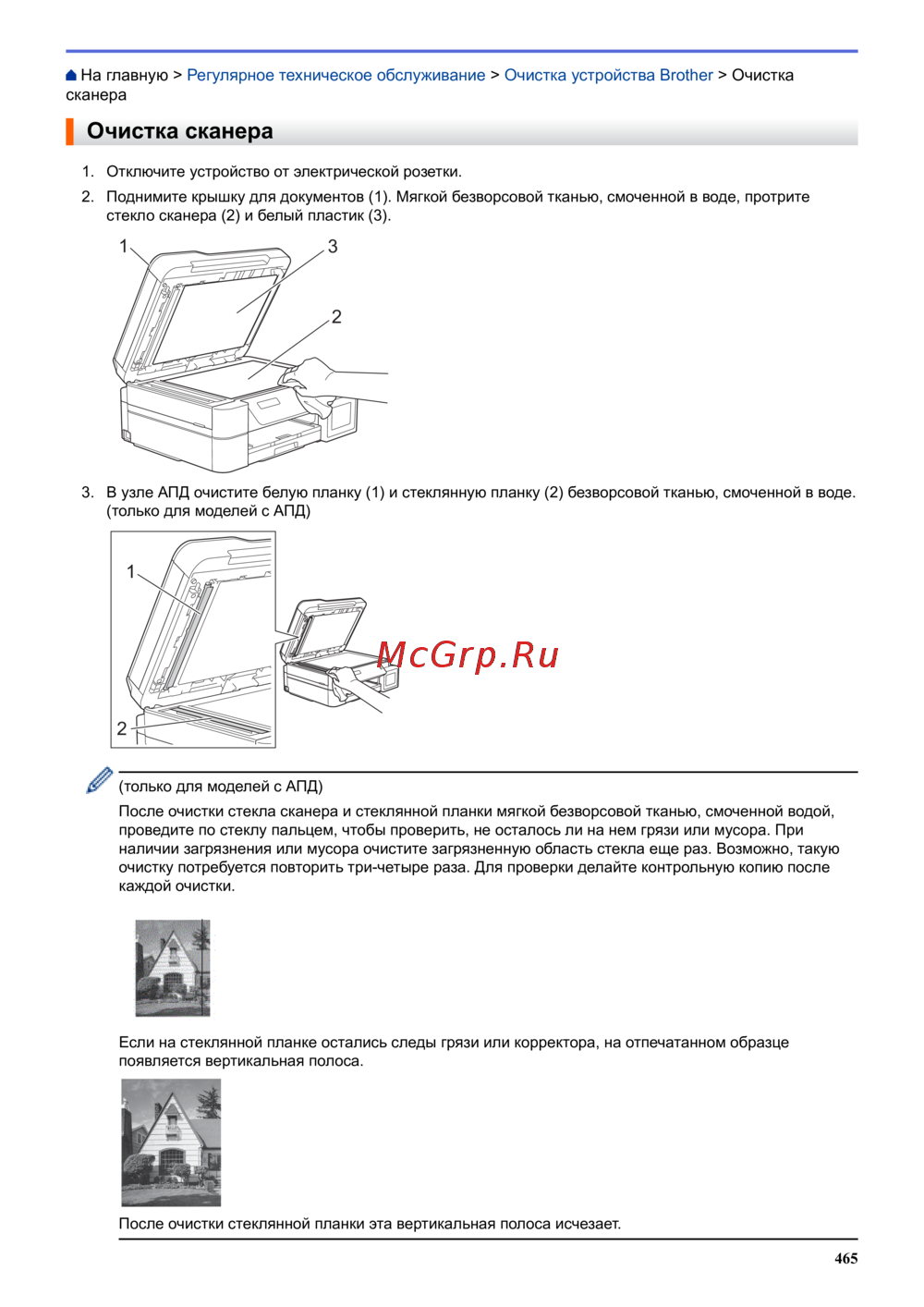 На главную > Регулярное техническое обслуживание > Очистка устройства Brother > Очистка сканера

Очистка сканера

1. Отключите устройство от электрической розетки.

2. Поднимите крышку для документов (1). Мягкой безворсовой тканью, смоченной в воде, протрите стекло сканера (2) и белый пластик (3).

1
3
2

3. В узле АПД очистите белую планку (1) и стеклянную планку (2) безворсовой тканью, смоченной в воде. (только для моделей с АПД)

1
2

McGrp.Ru

(только для моделей с АПД)

После очистки стекла сканера и стеклянной планки мягкой безворсовой тканью, смоченной водой, проведите по стеклу пальцем, чтобы проверить, не осталось ли на нем грязи или мусора. При наличии загрязнения или мусора очистите загрязненную область стекла еще раз. Возможно, такую очистку потребуется повторить три-четыре раза. Для проверки делайте контрольную копию после каждой очистки.

Если на стеклянной планке остались следы грязи или корректора, на отпечатанном образце появляется вертикальная полоса.

После очистки стеклянной планки эта вертикальная полоса исчезает.

465