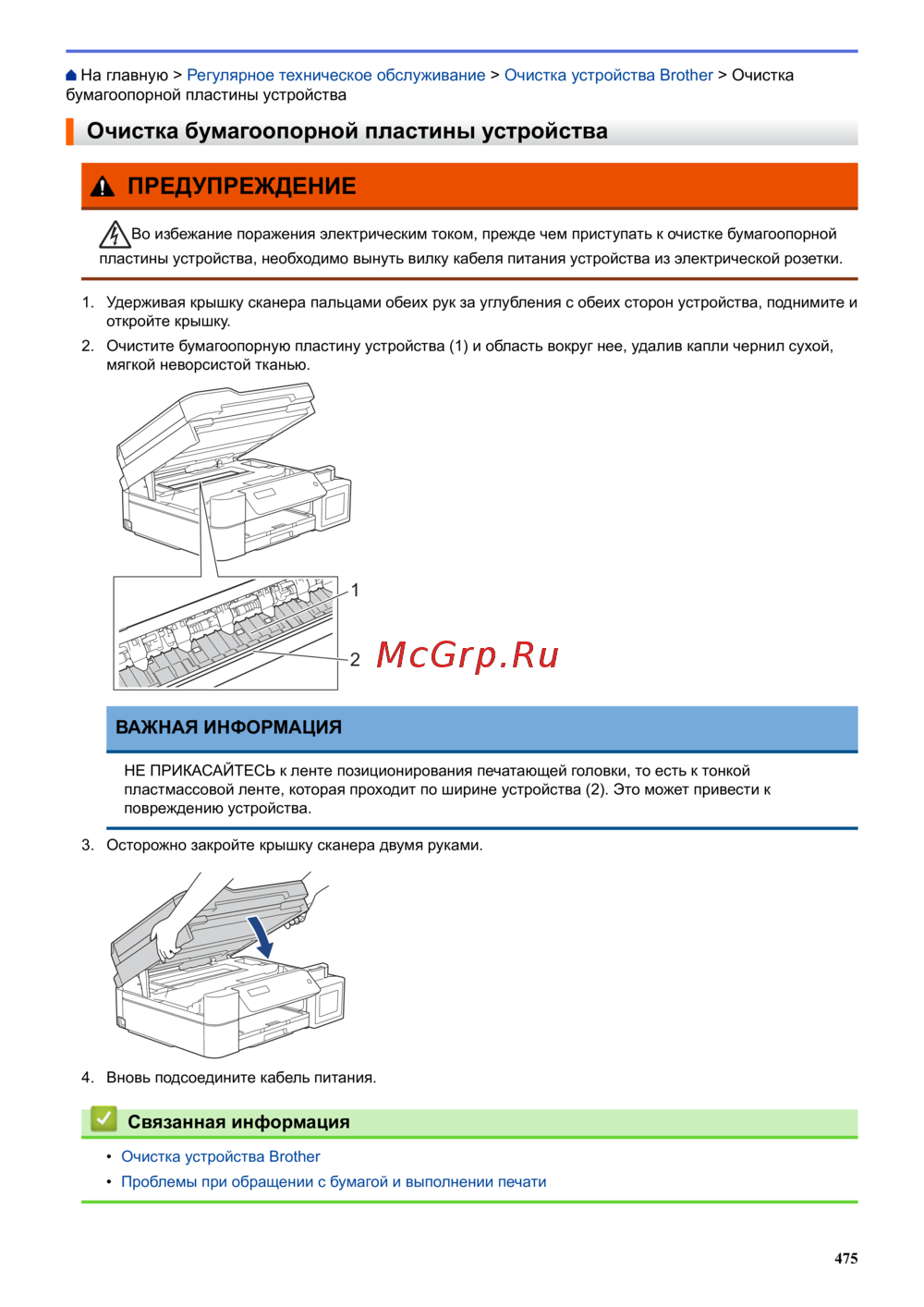 На главную > Регулярное техническое обслуживание > Очистка устройства Brother > Очистка бумагоопорной пластины устройства

Очистка бумагоопорной пластины устройства

ПРЕДУПРЕЖДЕНИЕ

Во избежание поражения электрическим током, прежде чем приступать к очистке бумагоопорной пластины устройства, необходимо вынуть вилку кабеля питания устройства из электрической розетки.

1. Удерживая крышку сканера пальцами обеих рук за углубления с обеих сторон устройства, поднимите и откройте крышку.

2. Очистите бумагоопорную пластину устройства (1) и область вокруг нее, удалив капли чернил сухой, мягкой неворсистой тканью.

1
2

McGrp.Ru

ВАЖНАЯ ИНФОРМАЦИЯ

НЕ ПРИКАСАЙТЕСЬ к ленте позиционирования печатающей головки, то есть к тонкой пластмассовой ленте, которая проходит по ширине устройства (2). Это может привести к повреждению устройства.

3. Осторожно закройте крышку сканера двумя руками.

4. Вновь подсоедините кабель питания.

Связанная информация

• Очистка устройства Brother
• Проблемы при обращении с бумагой и выполнении печати

475