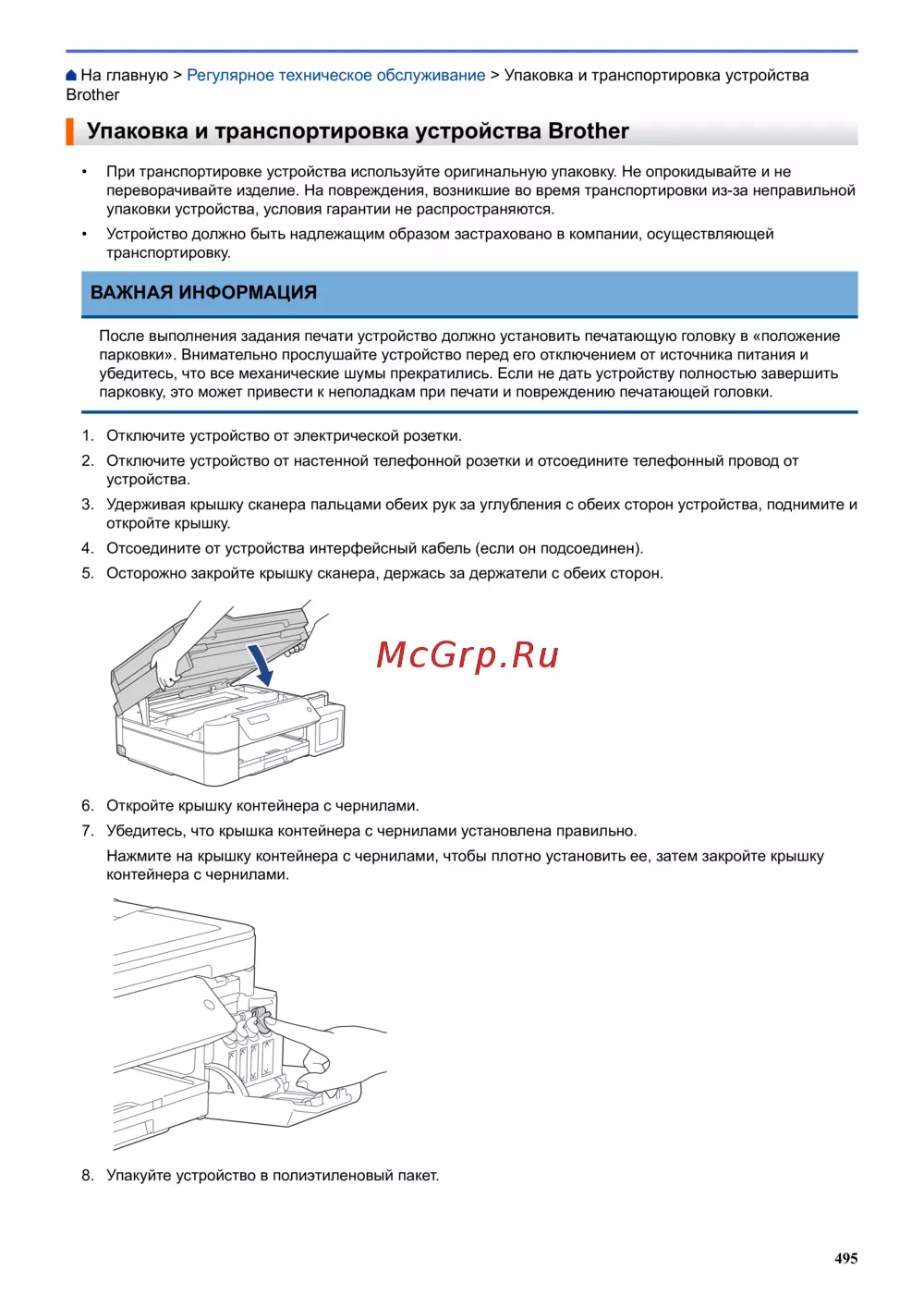 На главную > Регулярное техническое обслуживание > Упаковка и транспортировка устройства Brother

Упаковка и транспортировка устройства Brother

• При транспортировке устройства используйте оригинальную упаковку. Не опрокидывайте и не переворачивайте изделие. На повреждения, возникшие во время транспортировки из-за неправильной упаковки устройства, условия гарантии не распространяются.
• Устройство должно быть надлежащим образом застраховано в компании, осуществляющей транспортировку.

ВАЖНАЯ ИНФОРМАЦИЯ

После выполнения задания печати устройство должно установить печатающую головку в «положение парковки». Внимательно прослушайте устройство перед его отключением от источника питания и убедитесь, что все механические шумы прекратились. Если не дать устройству полностью завершить парковку, это может привести к неполадкам при печати и повреждению печатающей головки.

1. Отключите устройство от электрической розетки.
2. Отключите устройство от настенной телефонной розетки и отсоедините телефонный провод от устройства.
3. Удерживая крышку сканера пальцами обеих рук за углубления с обеих сторон устройства, поднимите и откройте крышку.
4. Отсоедините от устройства интерфейсный кабель (если он подсоединен).
5. Осторожно закройте крышку сканера, держась за держатели с обеих сторон.

McGrp.Ru

6. Откройте крышку контейнера с чернилами.
7. Убедитесь, что крышка контейнера с чернилами установлена правильно.
Нажмите на крышку контейнера с чернилами, чтобы плотно установить ее, затем закройте крышку контейнера с чернилами.

8. Упакуйте устройство в полиэтиленовый пакет.

495