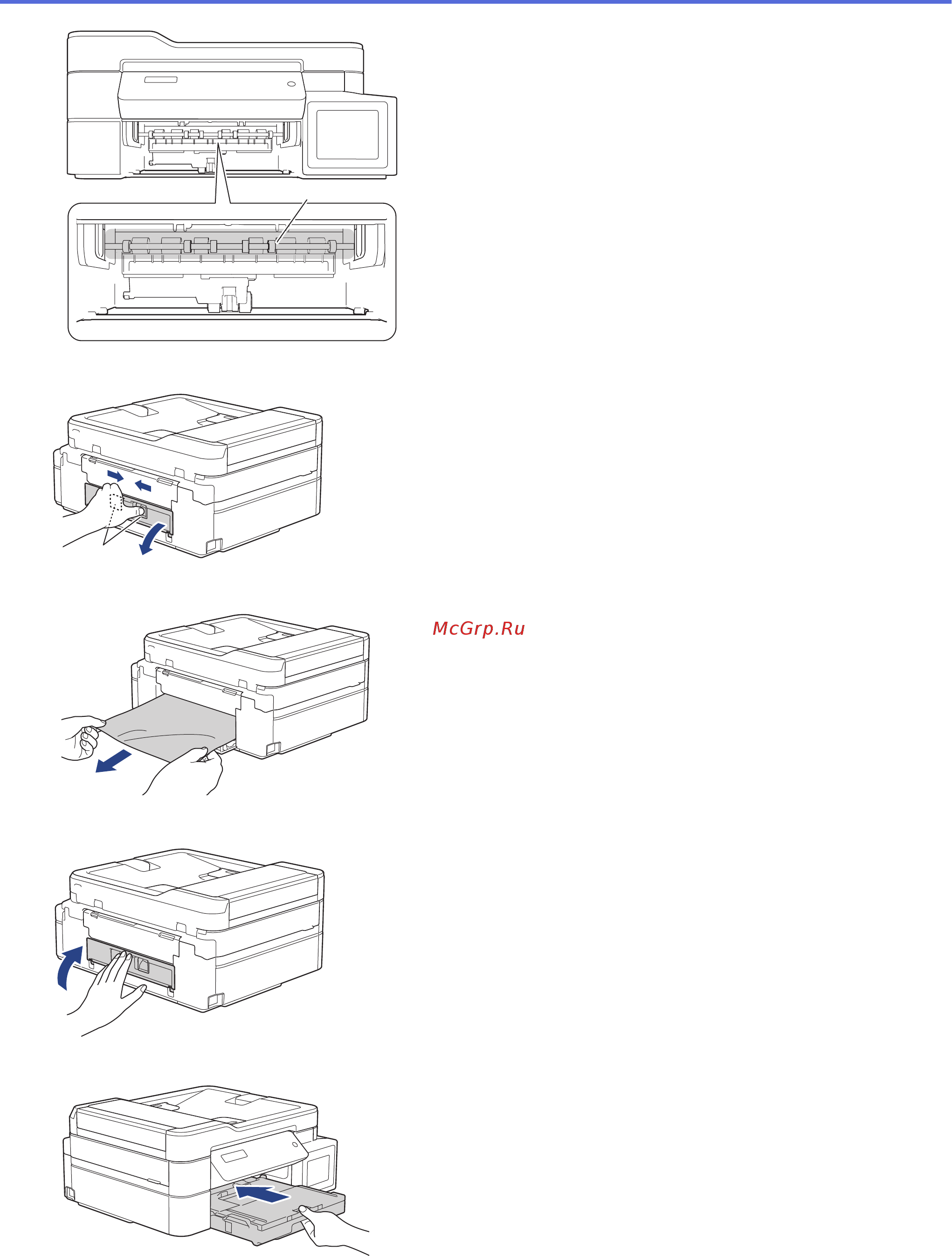 McGrp.Ru