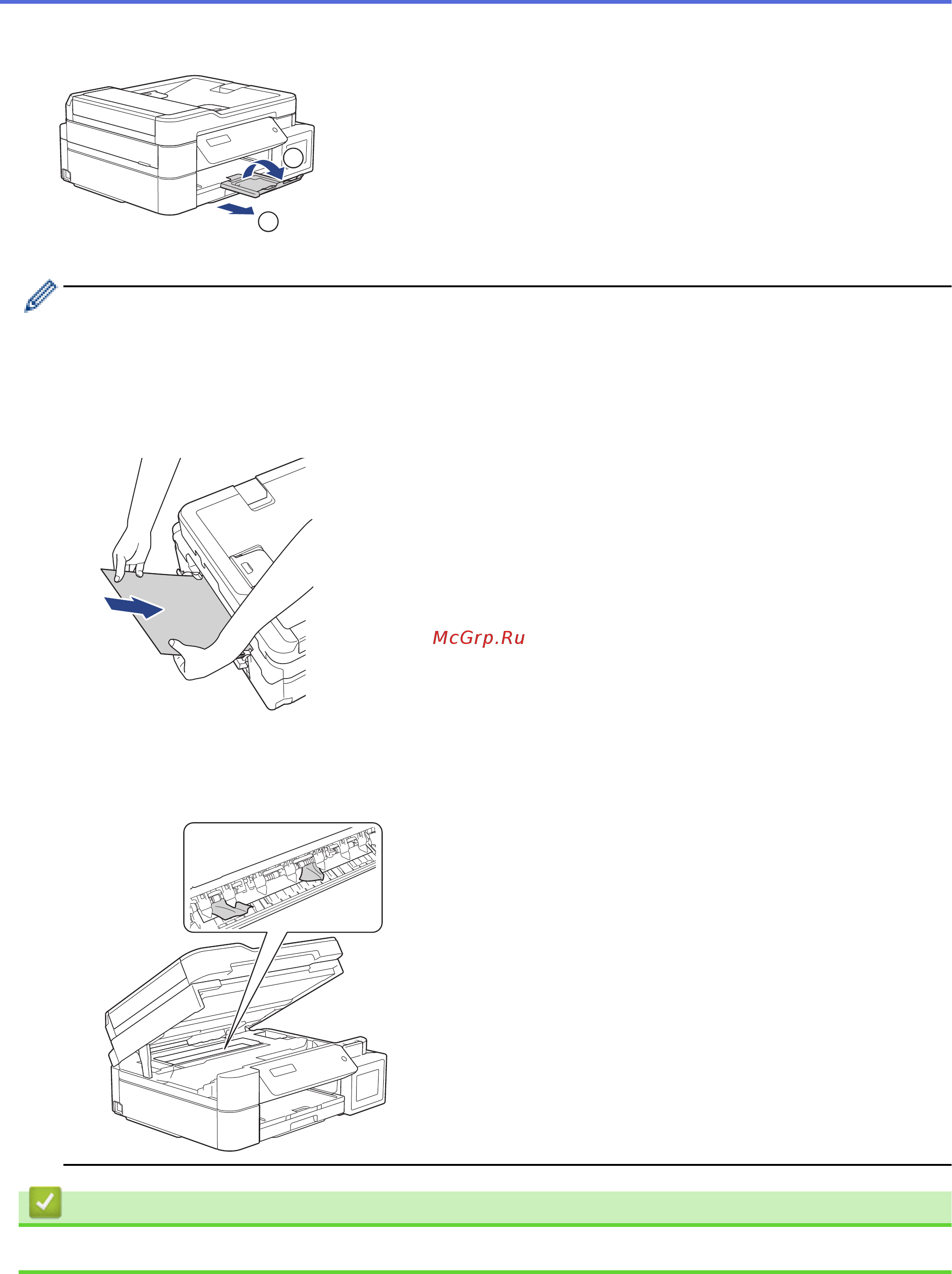 McGrp.Ru