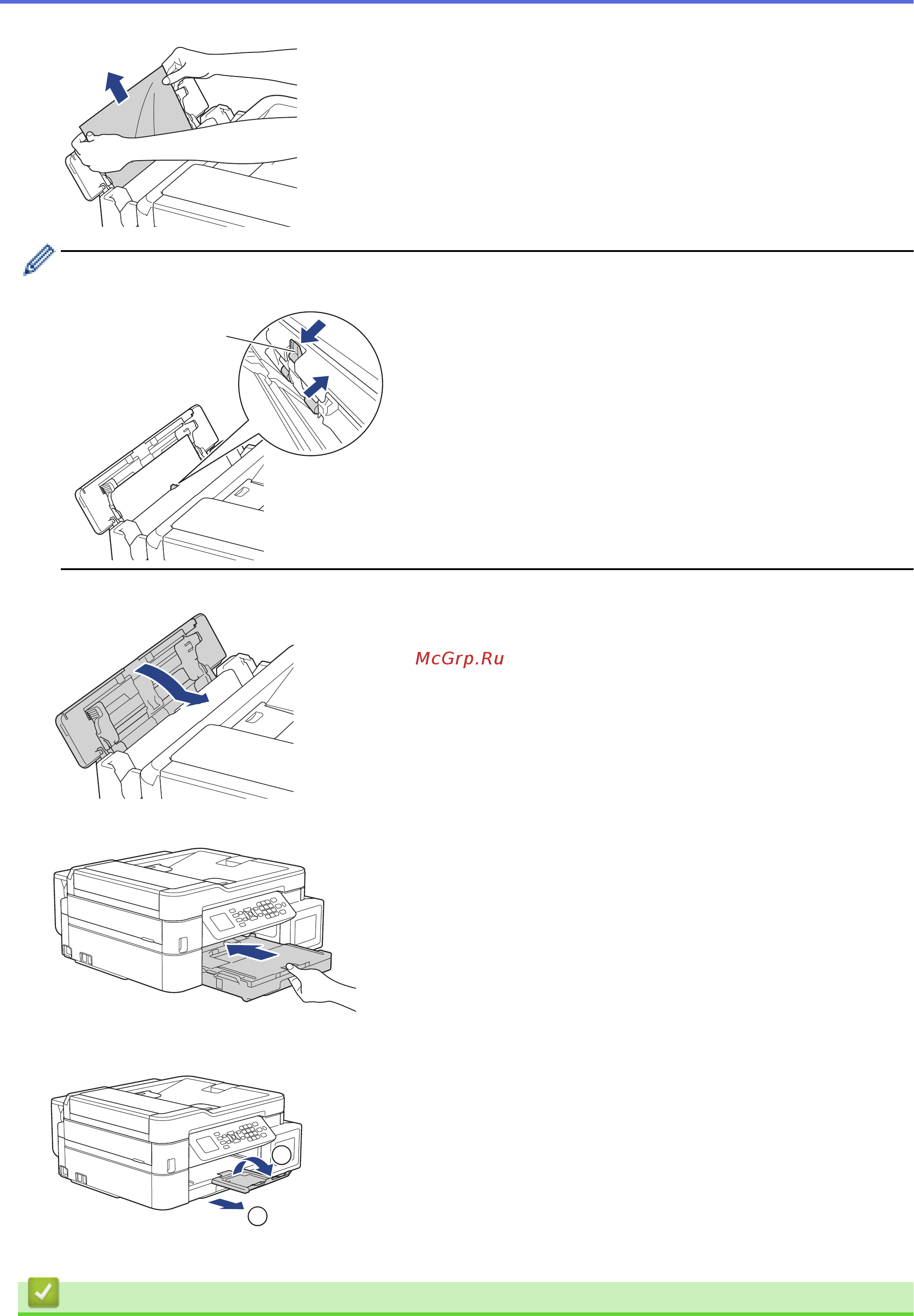 McGrp.Ru