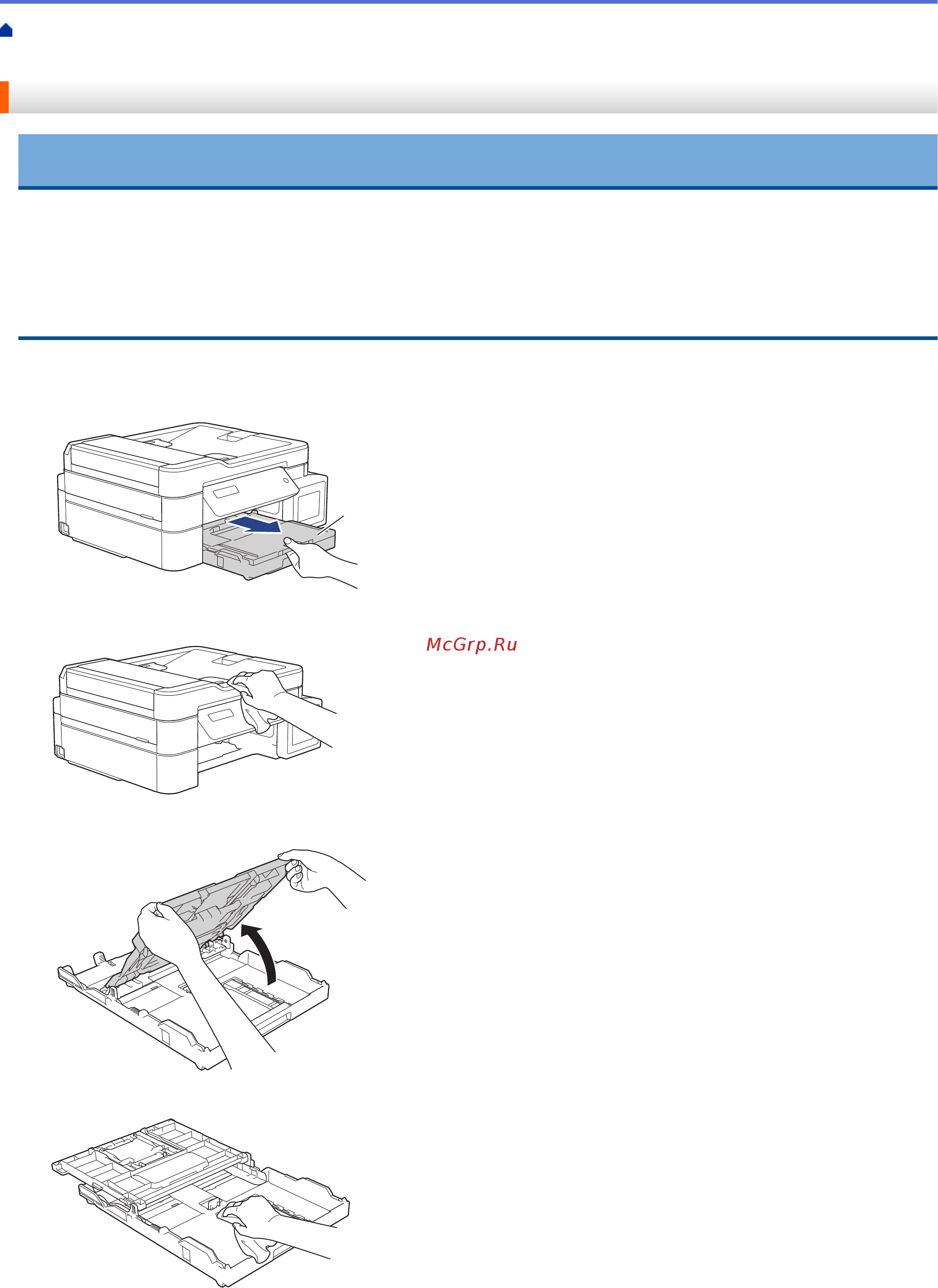 McGrp.Ru