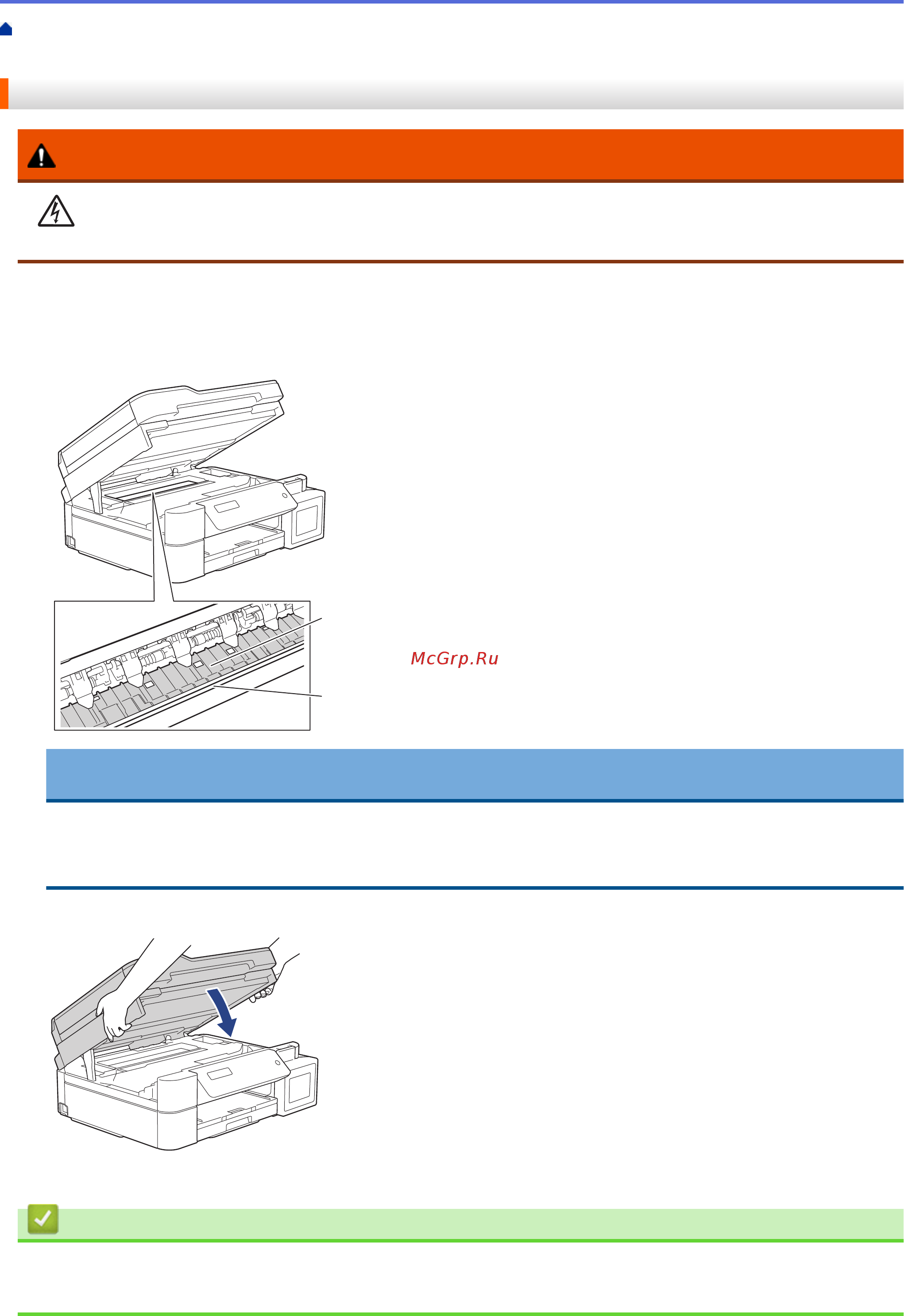 McGrp.Ru