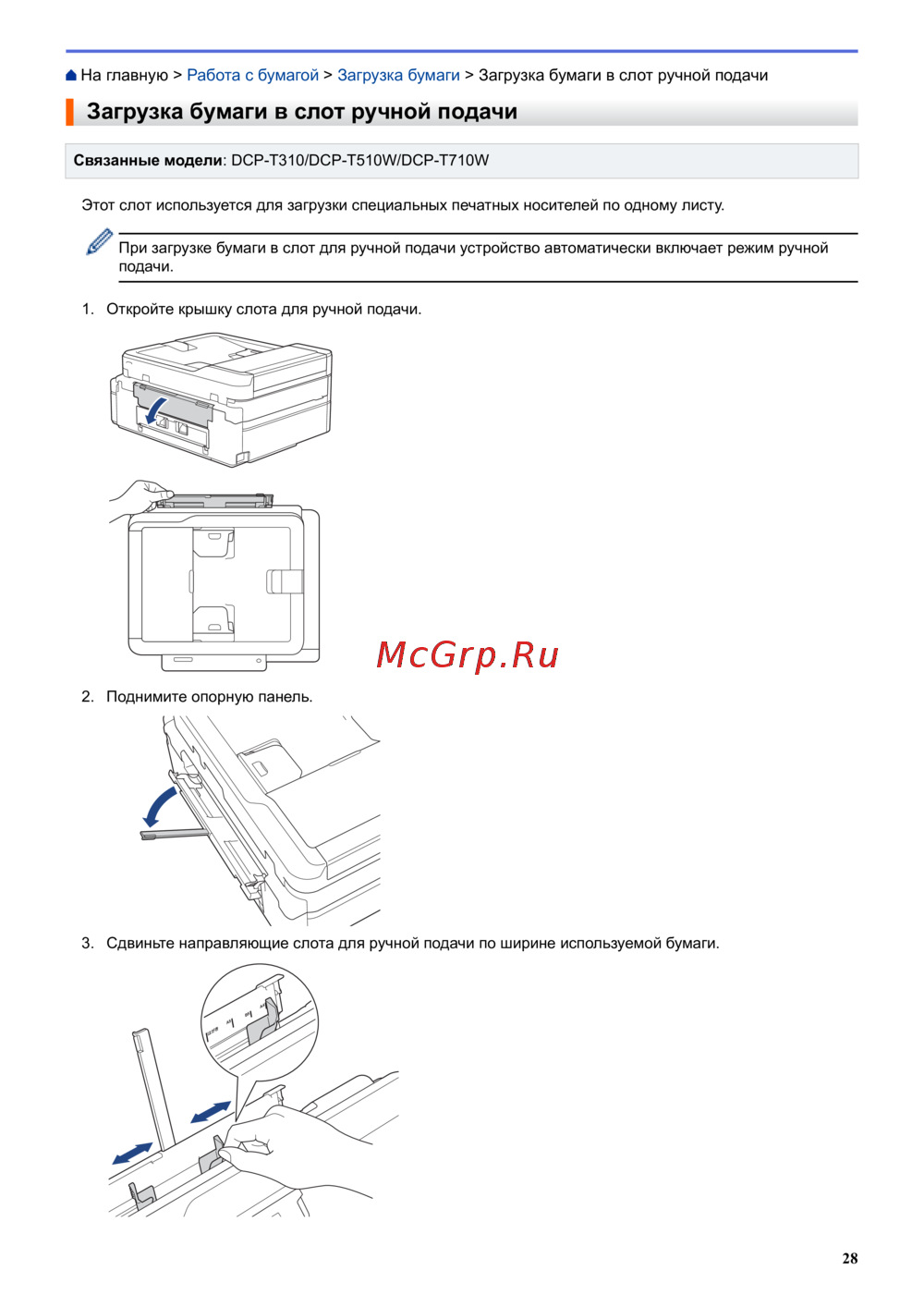 На главную > Работа с бумагой > Загрузка бумаги > Загрузка бумаги в слот ручной подачи

Загрузка бумаги в слот ручной подачи

Связанные модели: DCP-T310/DCP-T510W/DCP-T710W

Этот слот используется для загрузки специальных печатных носителей по одному листу.

При загрузке бумаги в слот для ручной подачи устройство автоматически включает режим ручной подачи.

1. Откройте крышку слота для ручной подачи.

McGrp.Ru

2. Поднимите опорную панель.

3. Сдвиньте направляющие слота для ручной подачи по ширине используемой бумаги.

28