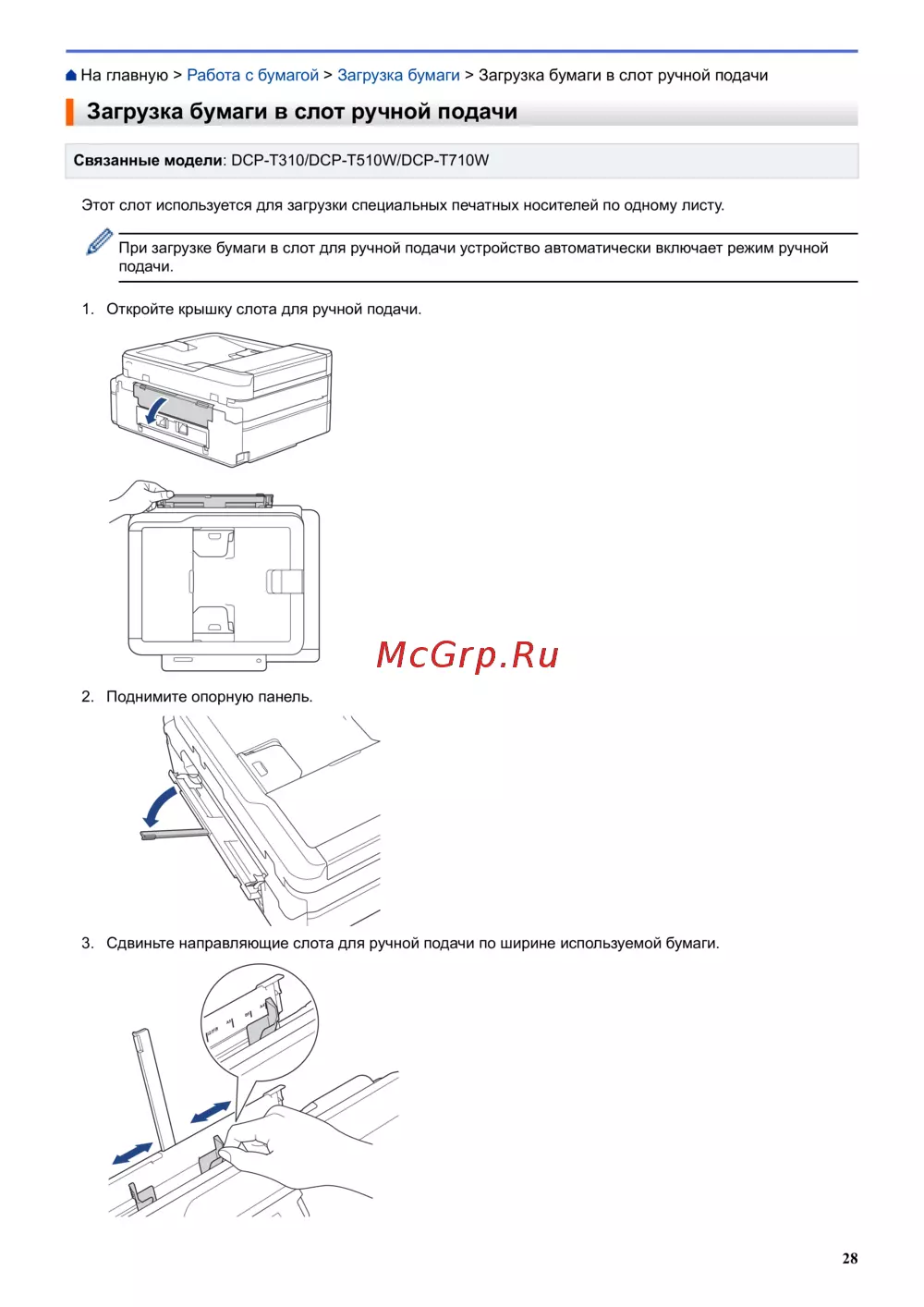 На главную > Работа с бумагой > Загрузка бумаги > Загрузка бумаги в слот ручной подачи

Загрузка бумаги в слот ручной подачи

Связанные модели: DCP-T310/DCP-T510W/DCP-T710W

Этот слот используется для загрузки специальных печатных носителей по одному листу.

При загрузке бумаги в слот для ручной подачи устройство автоматически включает режим ручной подачи.

1. Откройте крышку слота для ручной подачи.

McGrp.Ru

2. Поднимите опорную панель.

3. Сдвиньте направляющие слота для ручной подачи по ширине используемой бумаги.

28