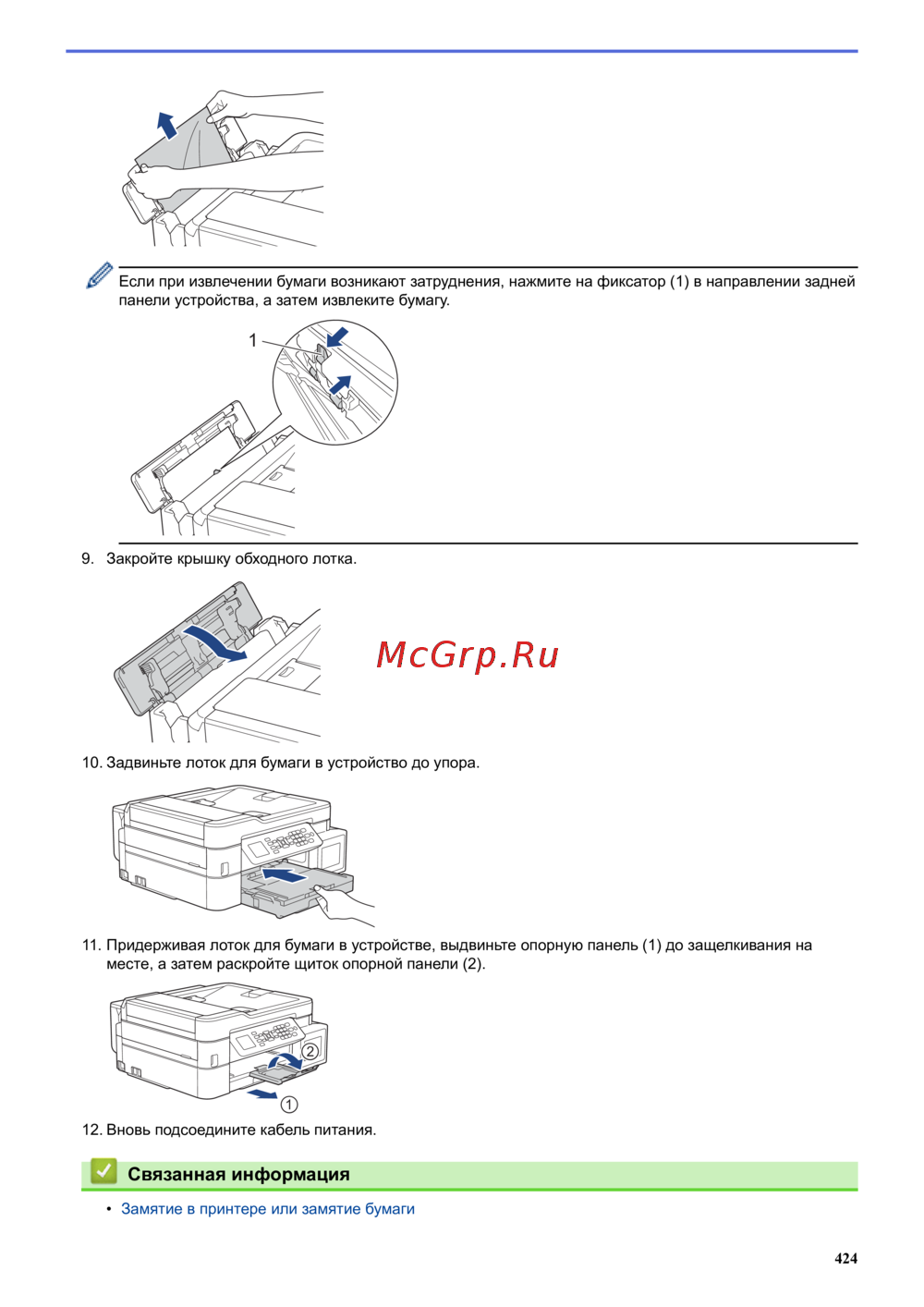 Если при извлечении бумаги возникают затруднения, нажмите на фиксатор (1) в направлении задней панели устройства, а затем извлеките бумагу.

1

9. Закройте крышку обходного лотка.

McGrp.Ru

10. Задвиньте лоток для бумаги в устройство до упора.

11. Придерживая лоток для бумаги в устройстве, выдвиньте опорную панель (1) до защелкивания на месте, а затем раскройте щиток опорной панели (2).

2

1

12. Вновь подсоедините кабель питания.

Связанная информация

• Замятие в принтере или замятие бумаги

424