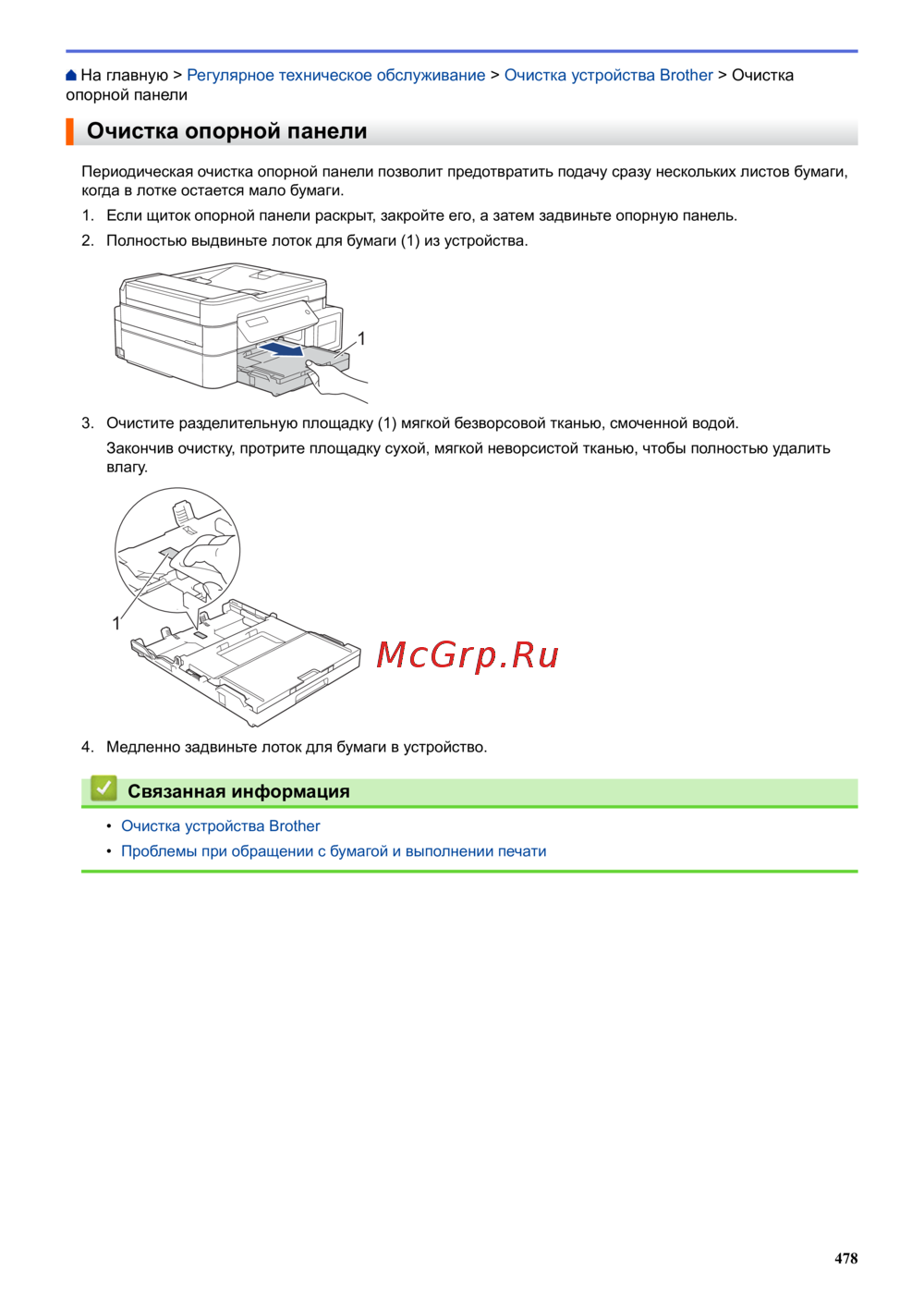 На главную > Регулярное техническое обслуживание > Очистка устройства Brother > Очистка опорной панели

Очистка опорной панели

Периодическая очистка опорной панели позволит предотвратить подачу сразу нескольких листов бумаги, когда в лотке остается мало бумаги.

1. Если щиток опорной панели раскрыт, закройте его, а затем задвиньте опорную панель.
2. Полностью выдвиньте лоток для бумаги (1) из устройства.

1

3. Очистите разделительную площадку (1) мягкой безворсовой тканью, смоченной водой.
Закончив очистку, протрите площадку сухой, мягкой неворсистой тканью, чтобы полностью удалить влагу.

1

McGrp.Ru

4. Медленно задвиньте лоток для бумаги в устройство.

Связанная информация

• Очистка устройства Brother
• Проблемы при обращении с бумагой и выполнении печати

478