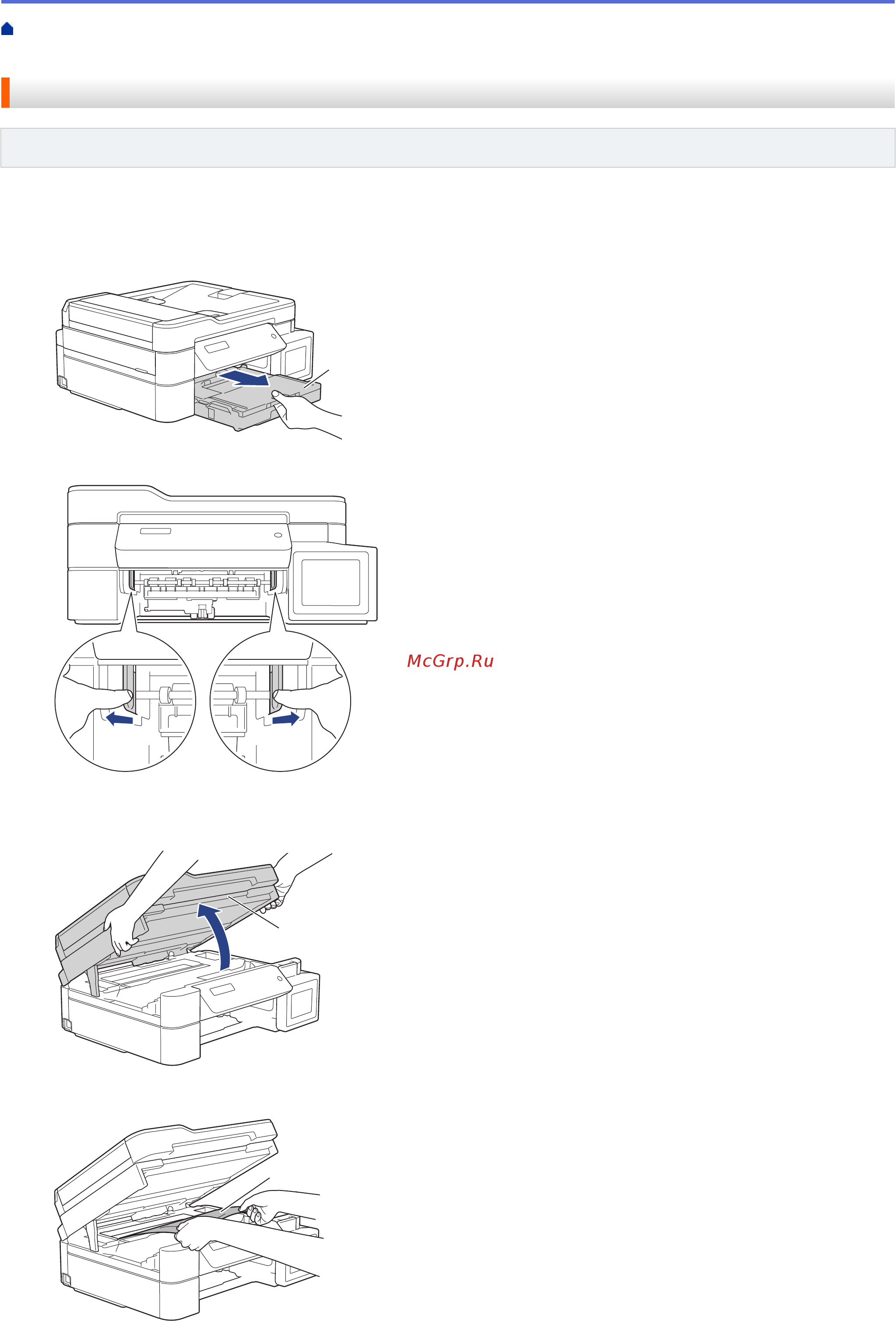 McGrp.Ru