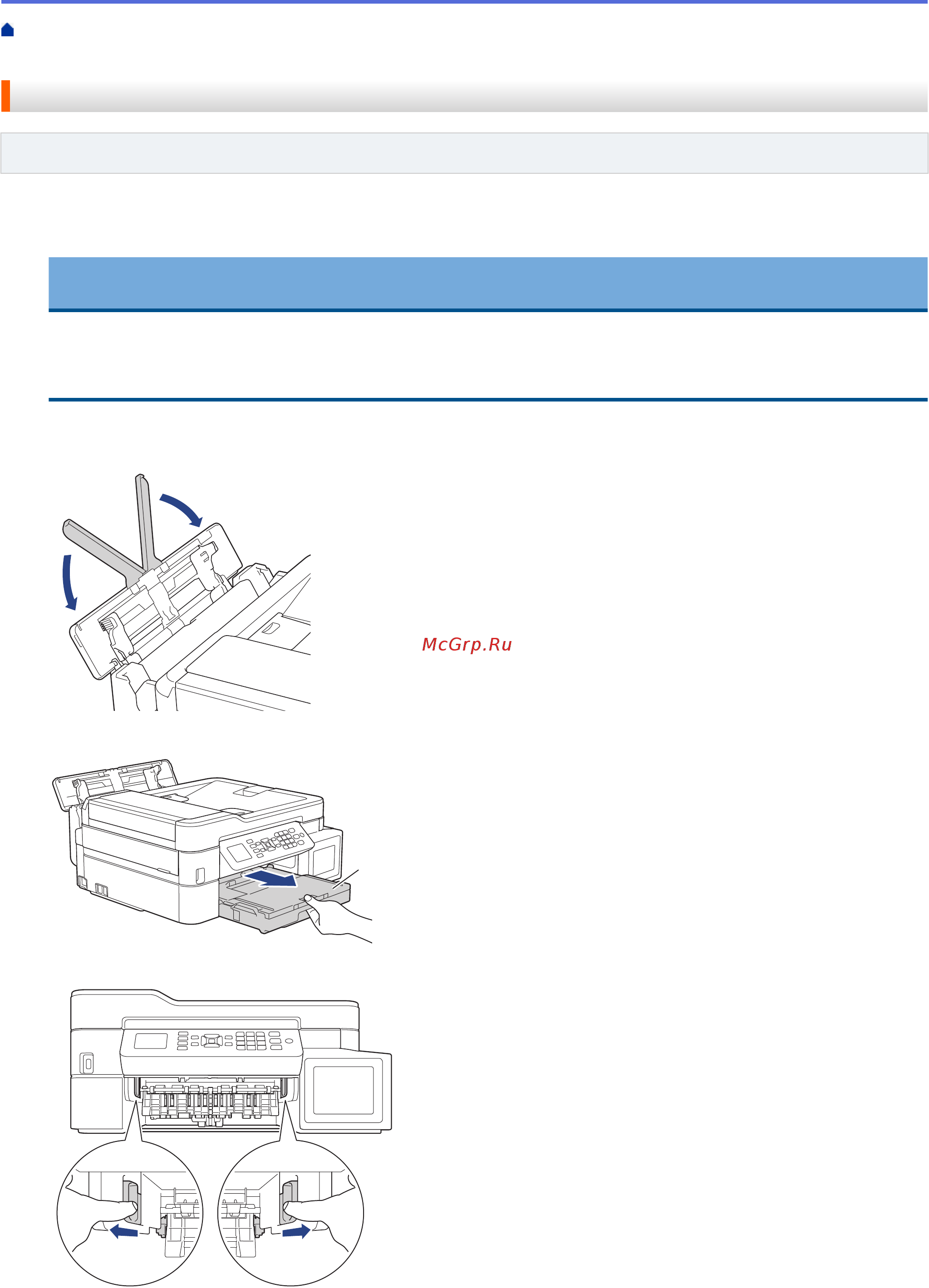 McGrp.Ru