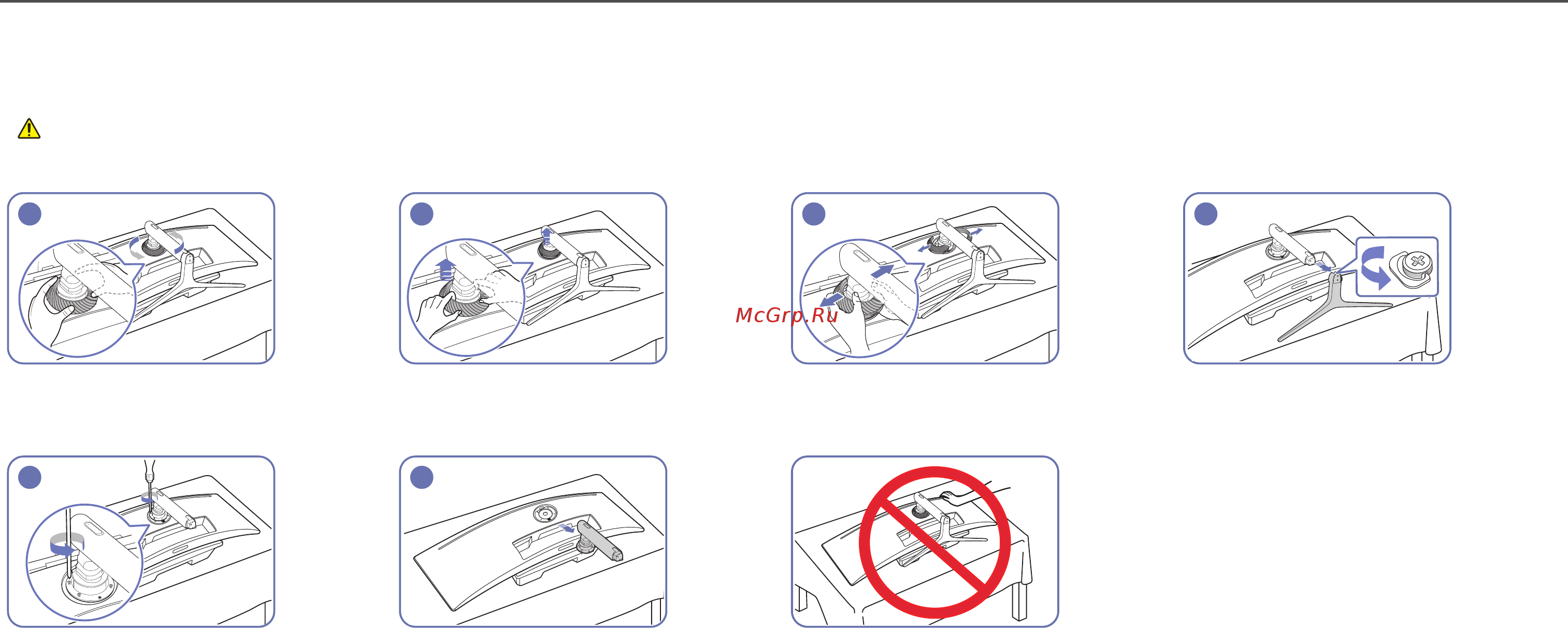 McGrp.Ru