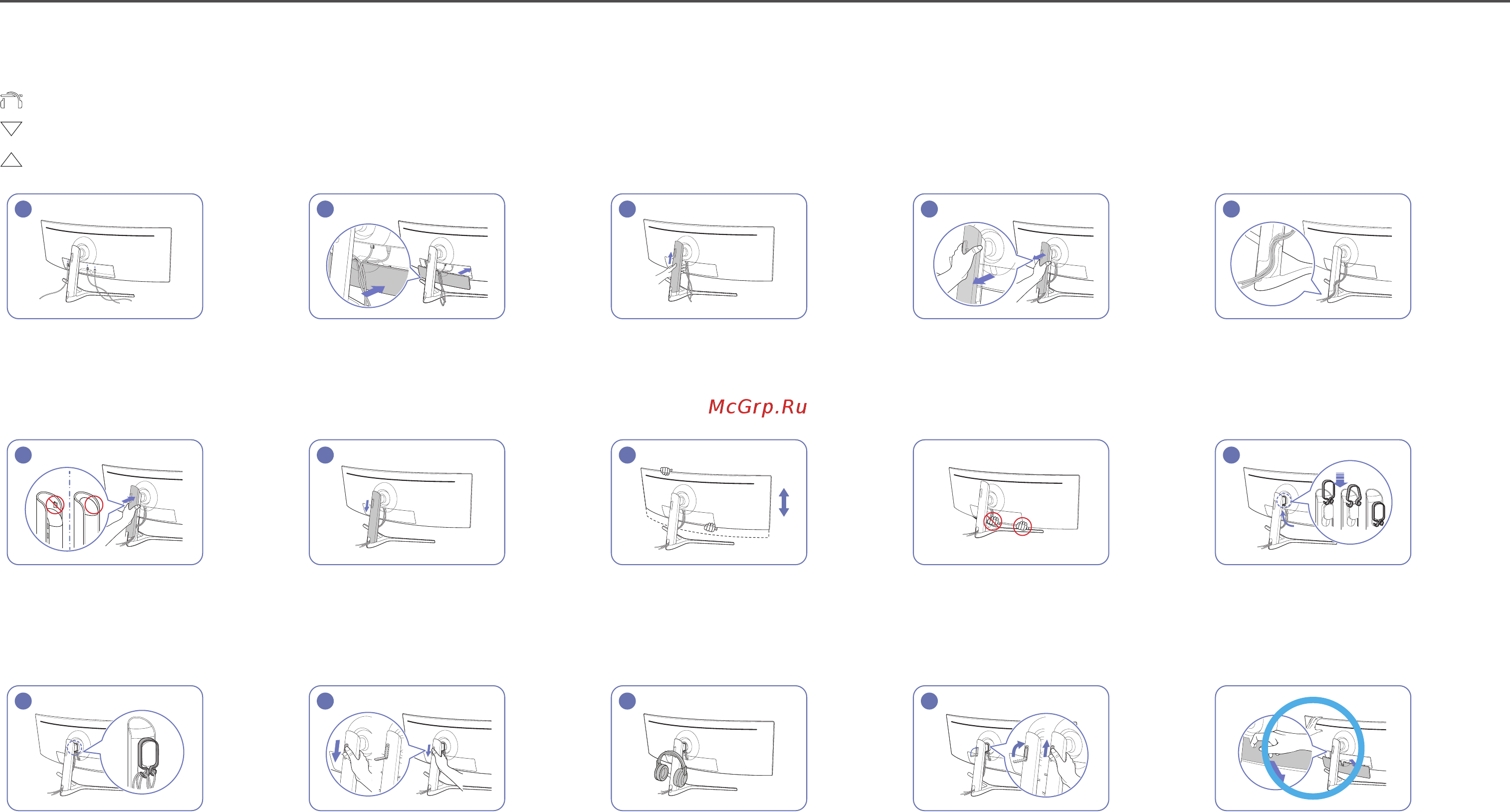 McGrp.Ru