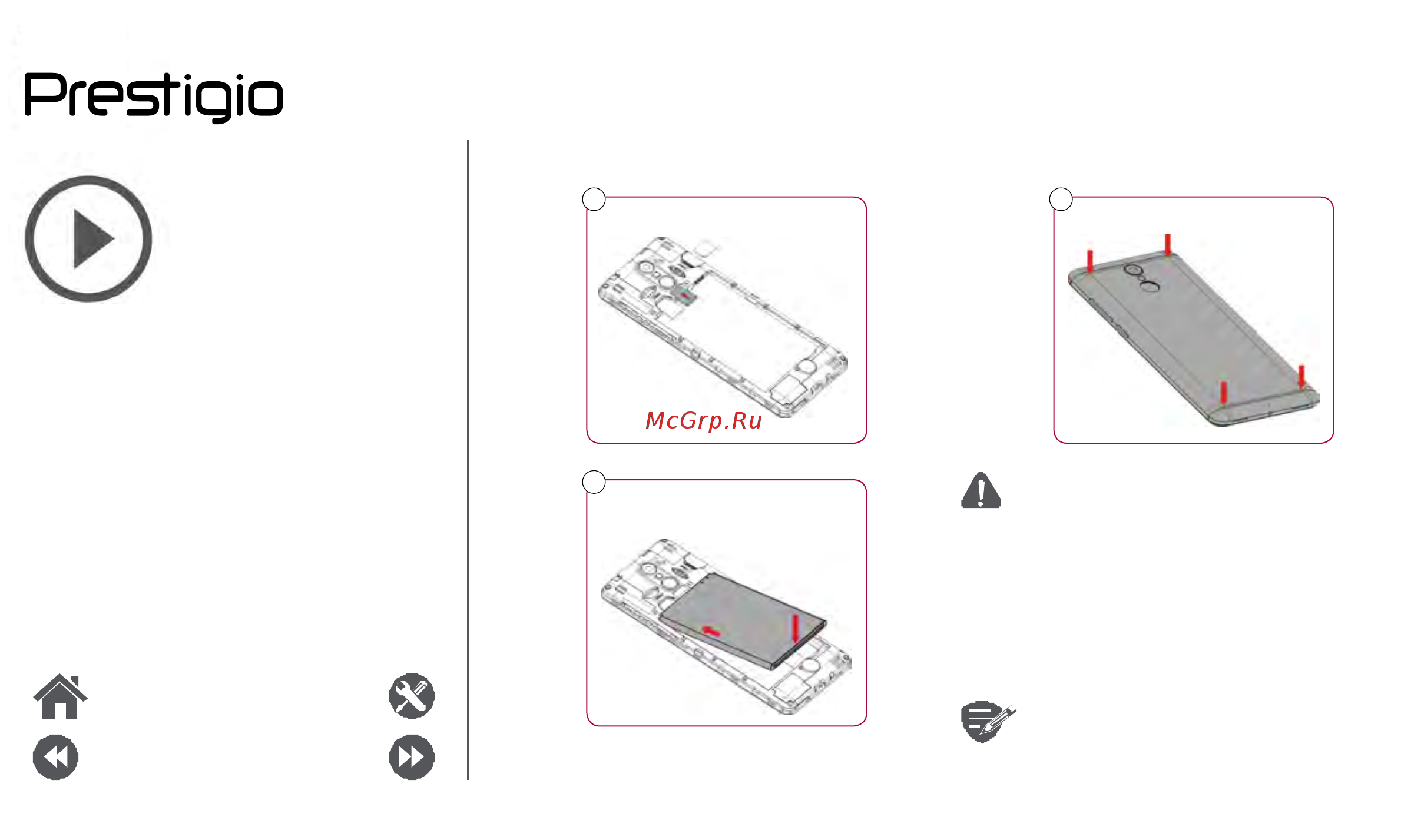 Prestigio

McGrp.Ru