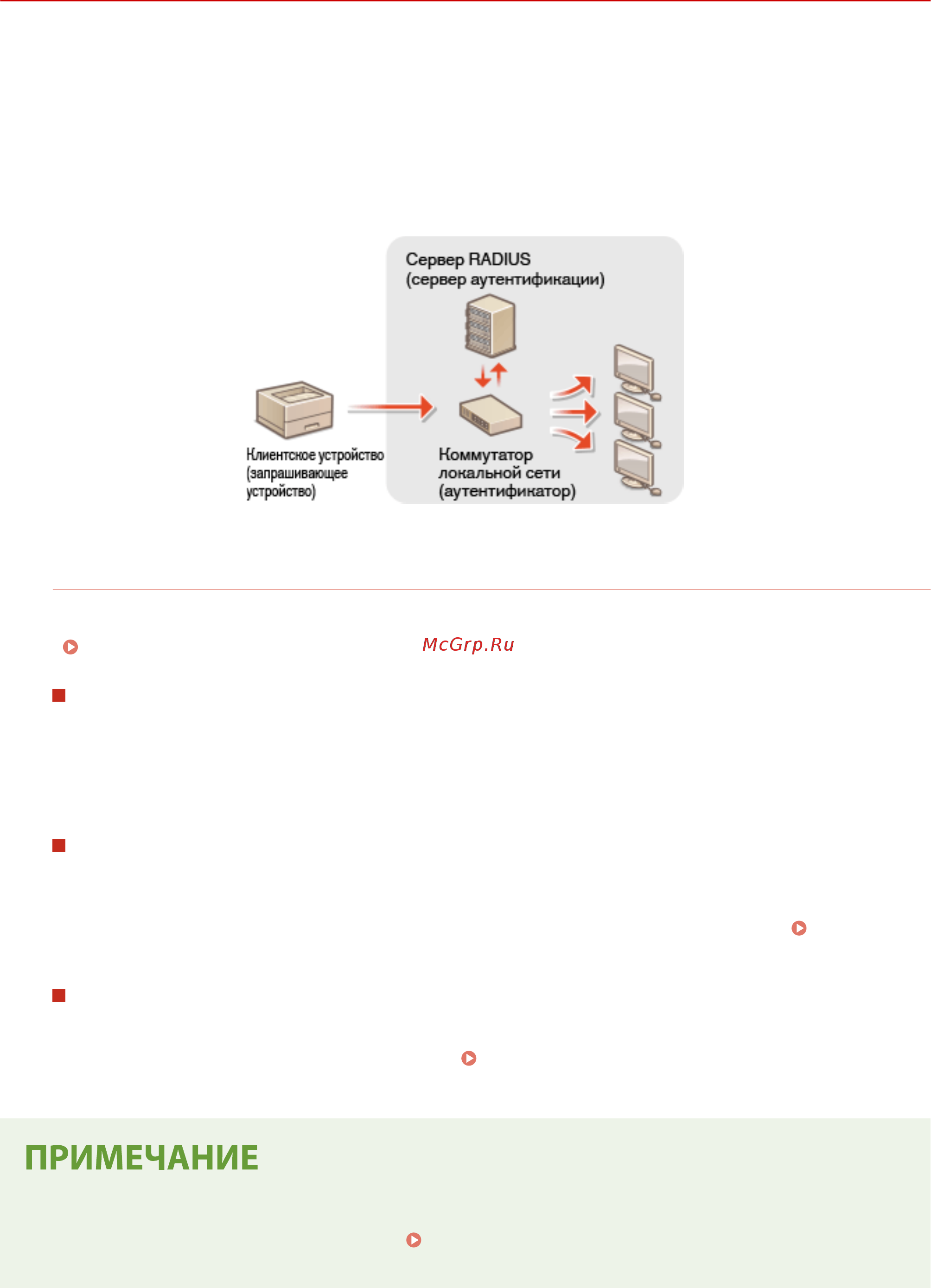 Сервер RADIUS
(сервер аутентификации)

Клиентское устройство
(запрашивающее
устройство)

Коммутатор
локальной сети
(аутентификатор)

McGrp.Ru

ПРИМЕЧАНИЕ