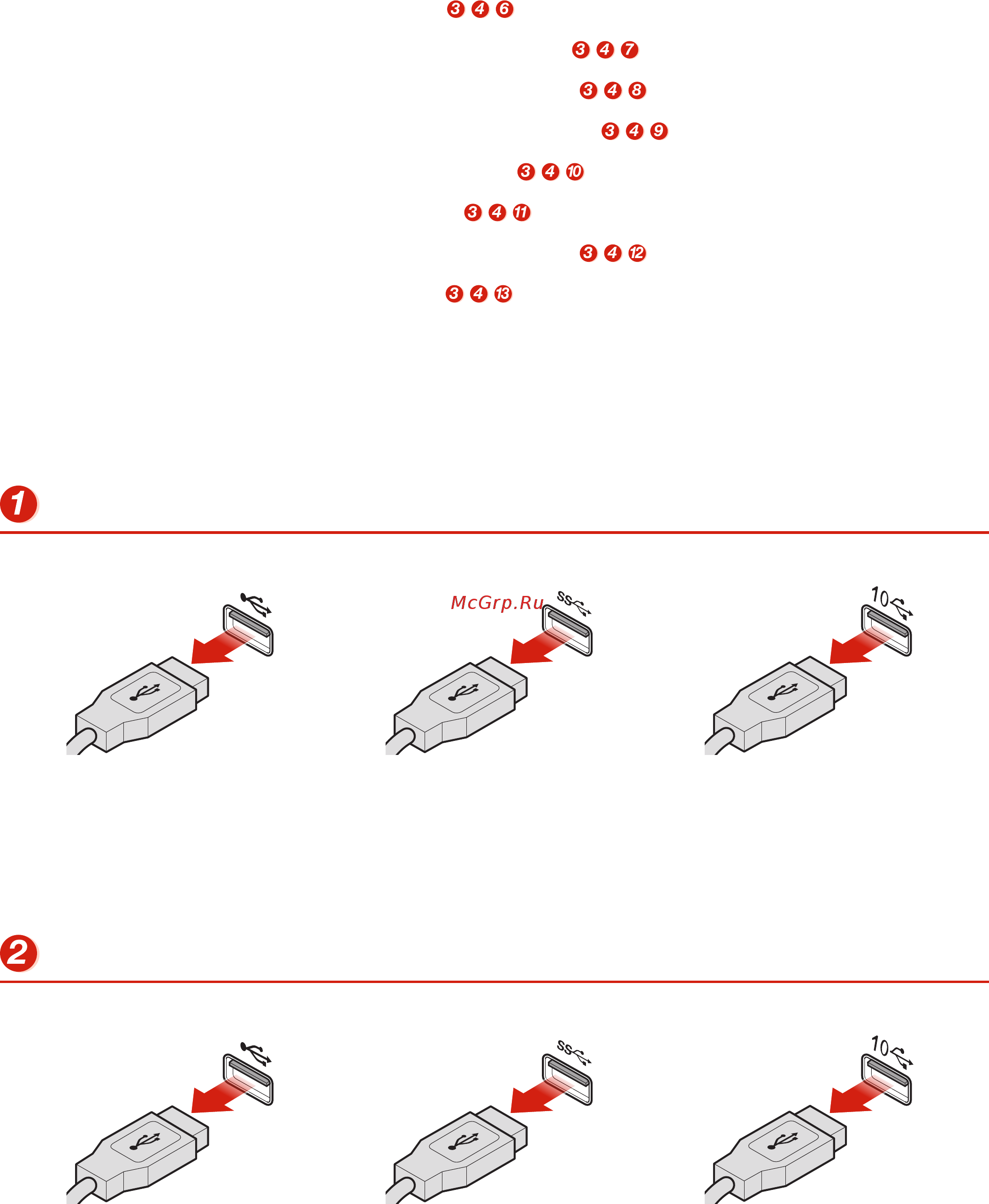 3 4 6

3 4 7

3 4 8

3 4 9

3 4 10

3 4 11

3 4 12

3 4 13

1

McGrp.Ru

SS

10

2

SS

10